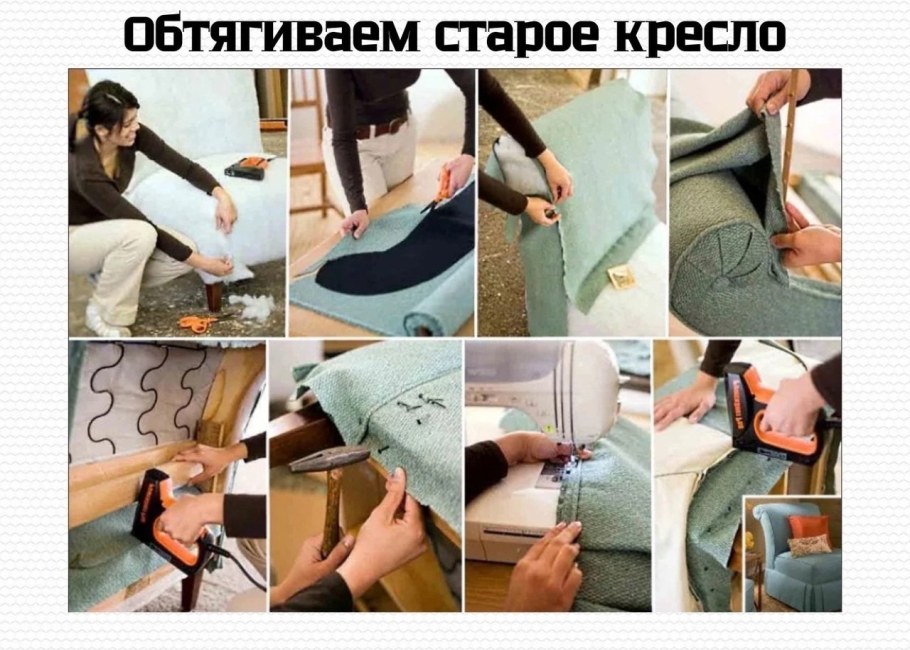 Обтягиваем старое кресло