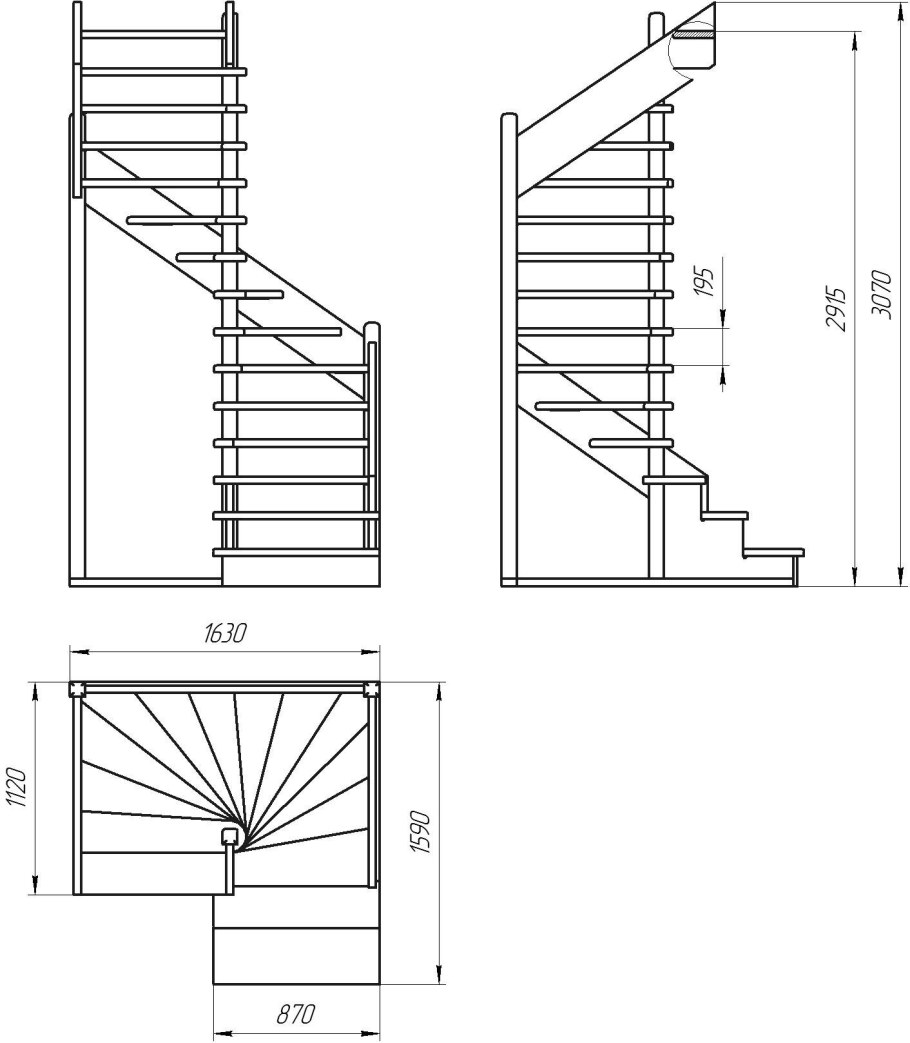 195
2915
3070
1630
1120
1590
870