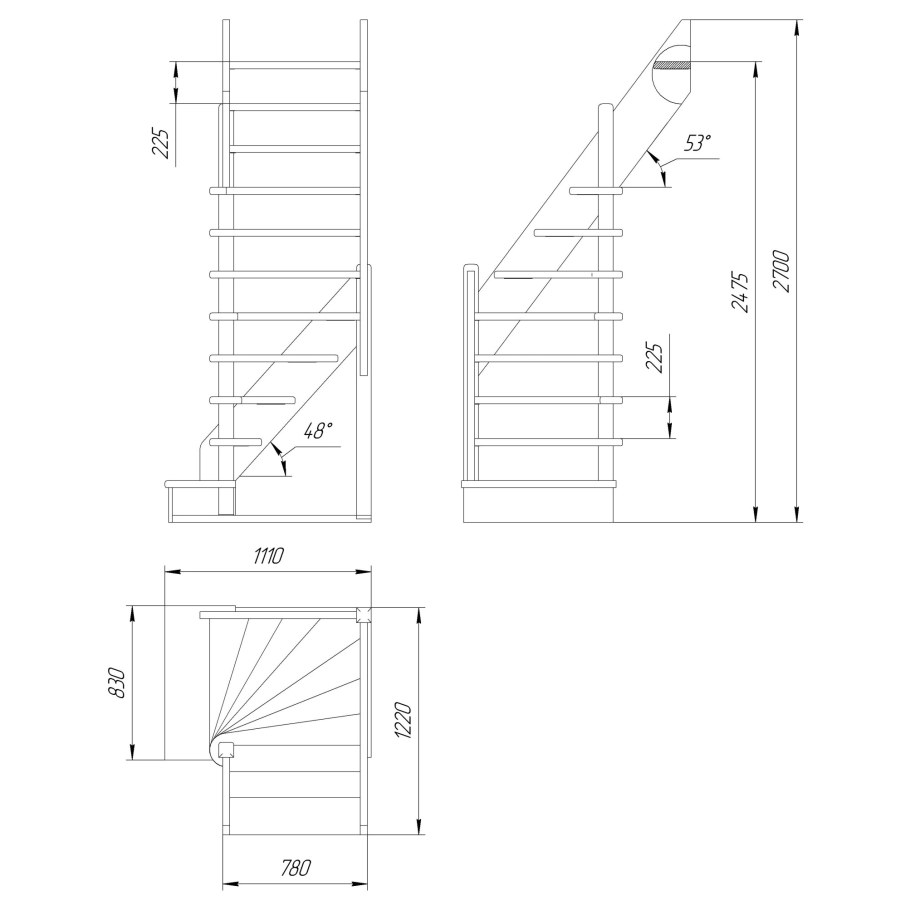 225
48°
53°
225
2475
2700
1110
830
1220
780