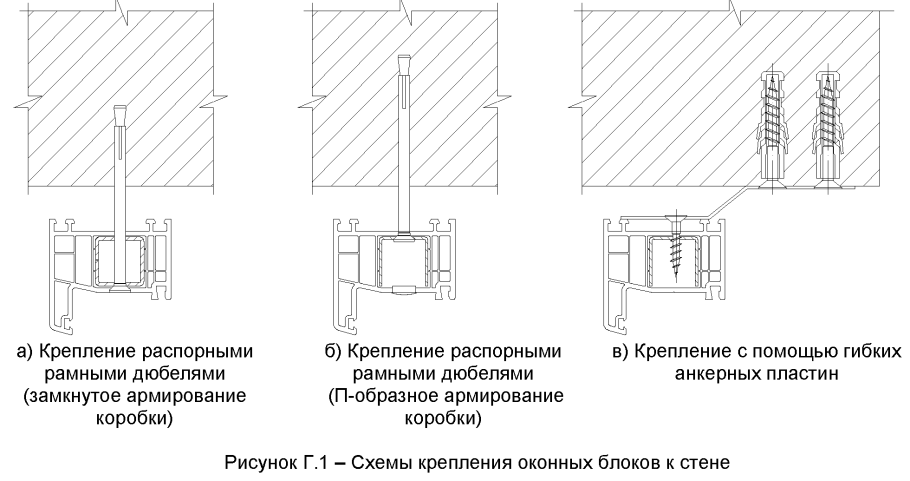 а) Крепление распорными рамными дюбелями (замкнутое армирование коробки)

б) Крепление распорными рамными дюбелями (П-образное армирование коробки)

в) Крепление с помощью гибких анкерных пластин

Рисунок Г.1 – Схемы крепления оконных блоков к стене