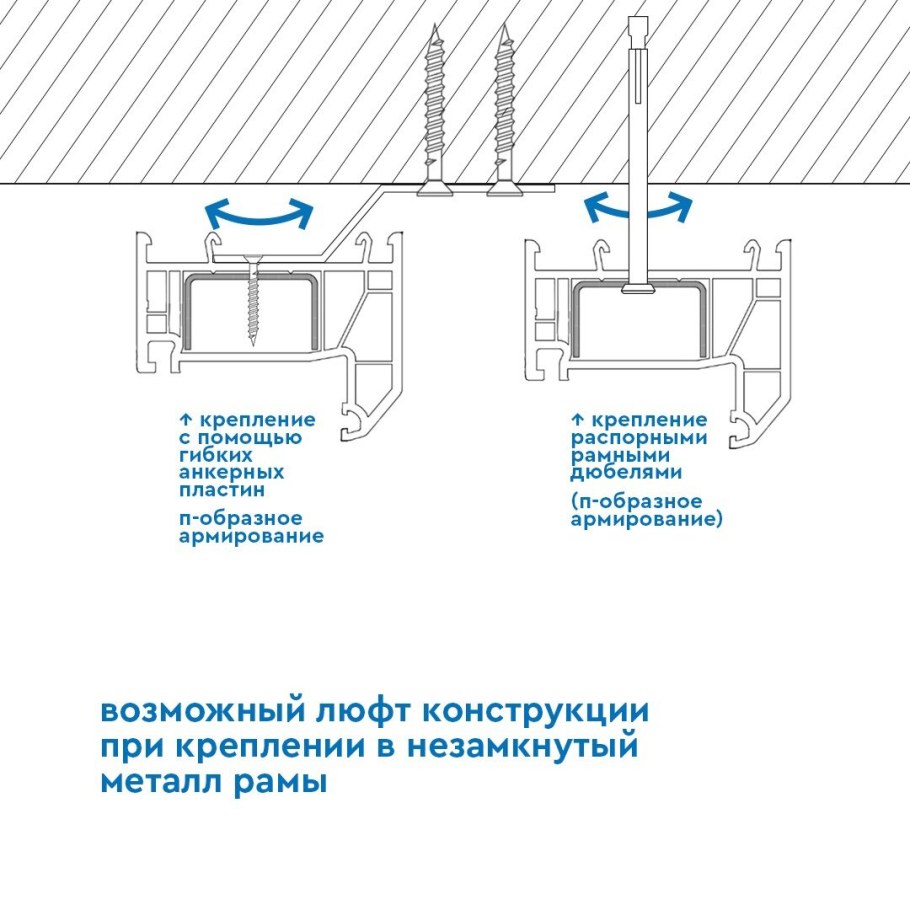 ↑ крепление с помощью гибких анкерных пластин

п-образное армирование

↑ крепление распорными рамными дюбелями

(п-образное армирование)

возможный люфт конструкции при креплении в незамкнутый металл рамы