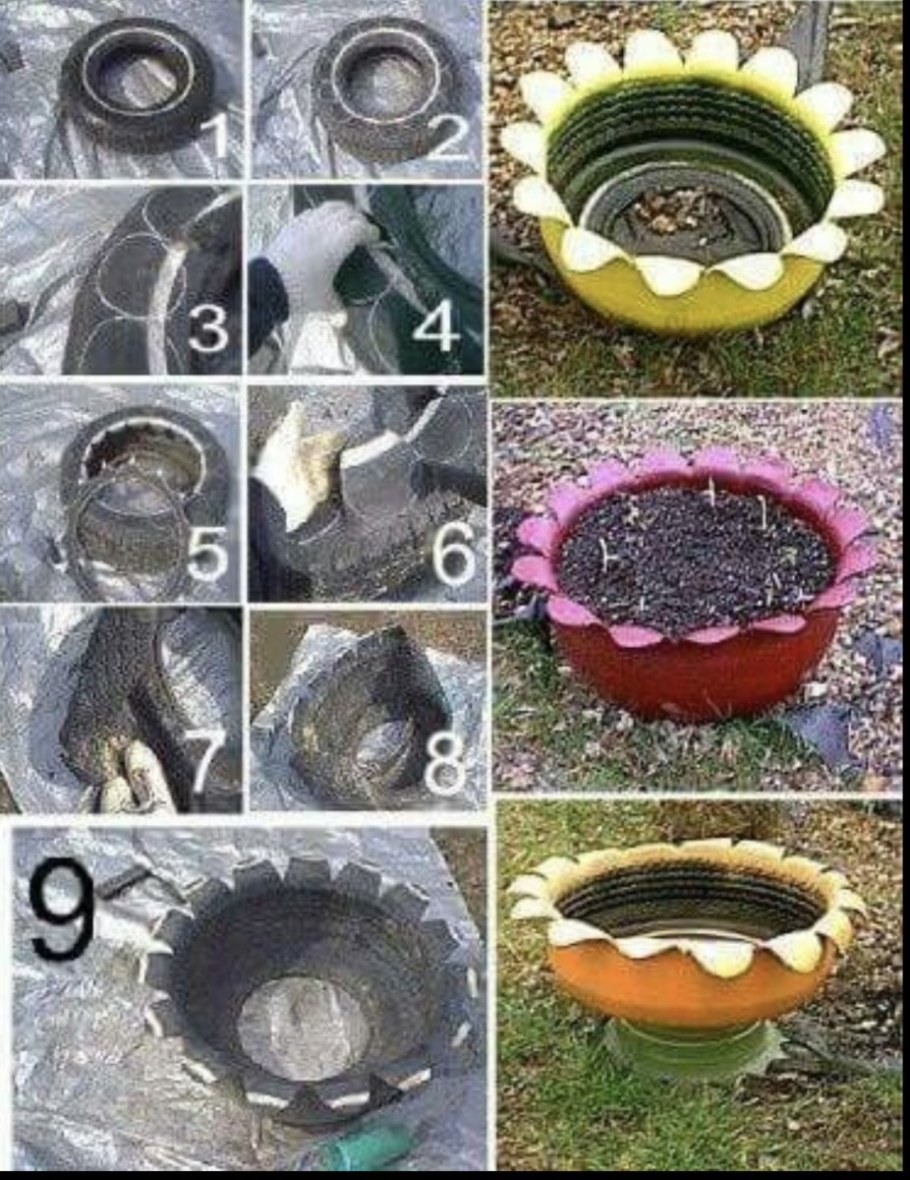 1
2
3
4
5
6
7
8
9