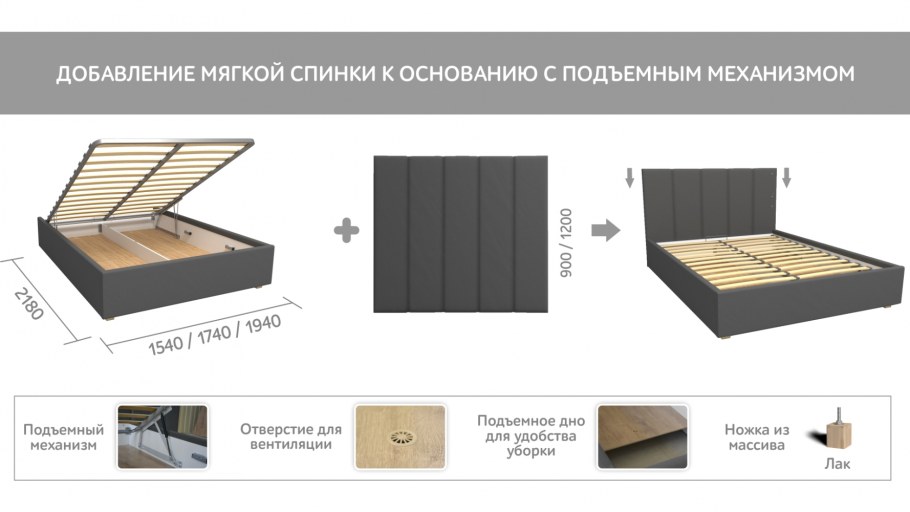 ДОБАВЛЕНИЕ МЯГКОЙ СПИНКИ К ОСНОВАНИЮ С ПОДЪЕМНЫМ МЕХАНИЗМОМ

2180

1540 / 1740 / 1940

900 / 1200

Подъемный механизм

Отверстие для вентиляции

Подъемное дно для удобства уборки

Ножка из массива

Лак