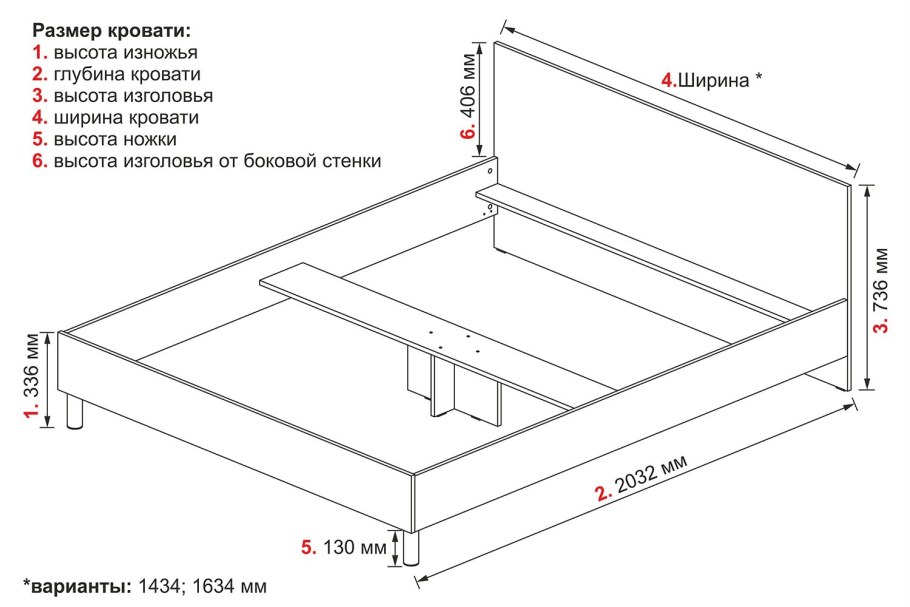 Размер кровати:
1. высота изножья
2. глубина кровати
3. высота изголовья
4. ширина кровати
5. высота ножки
6. высота изголовья от боковой стенки

6. 406 мм

4.Ширина *

3. 736 мм

1. 336 мм

2. 2032 мм

5. 130 мм

*варианты: 1434; 1634 мм