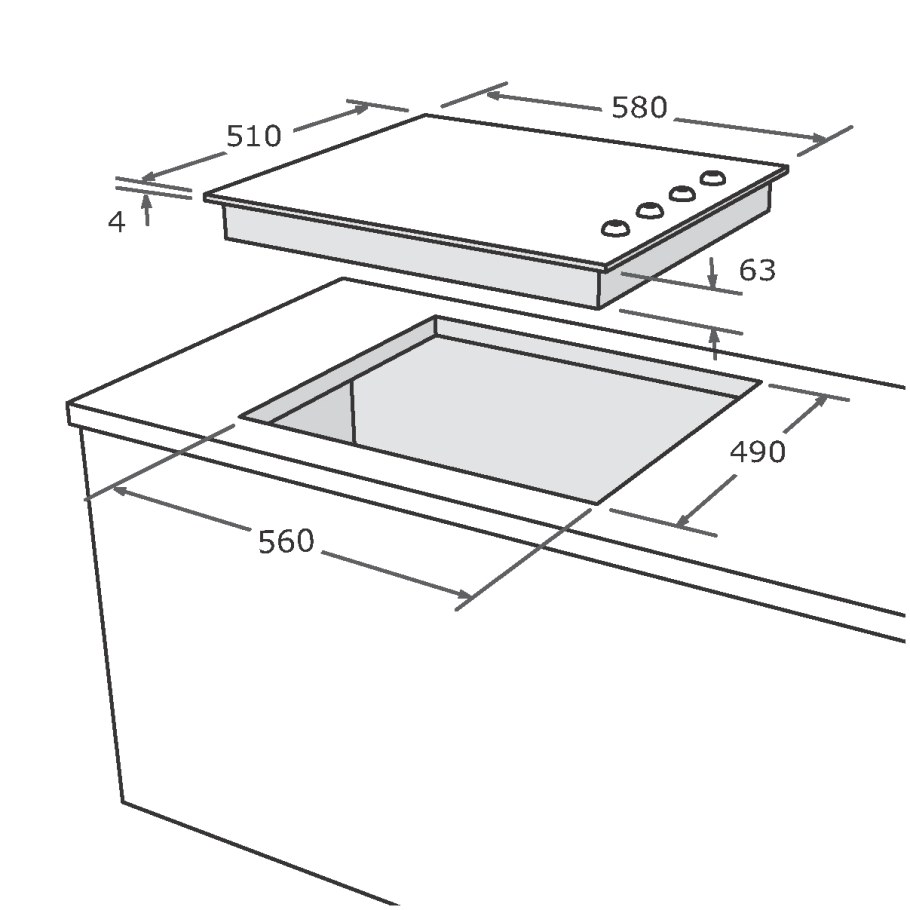 510
580
4
63
490
560