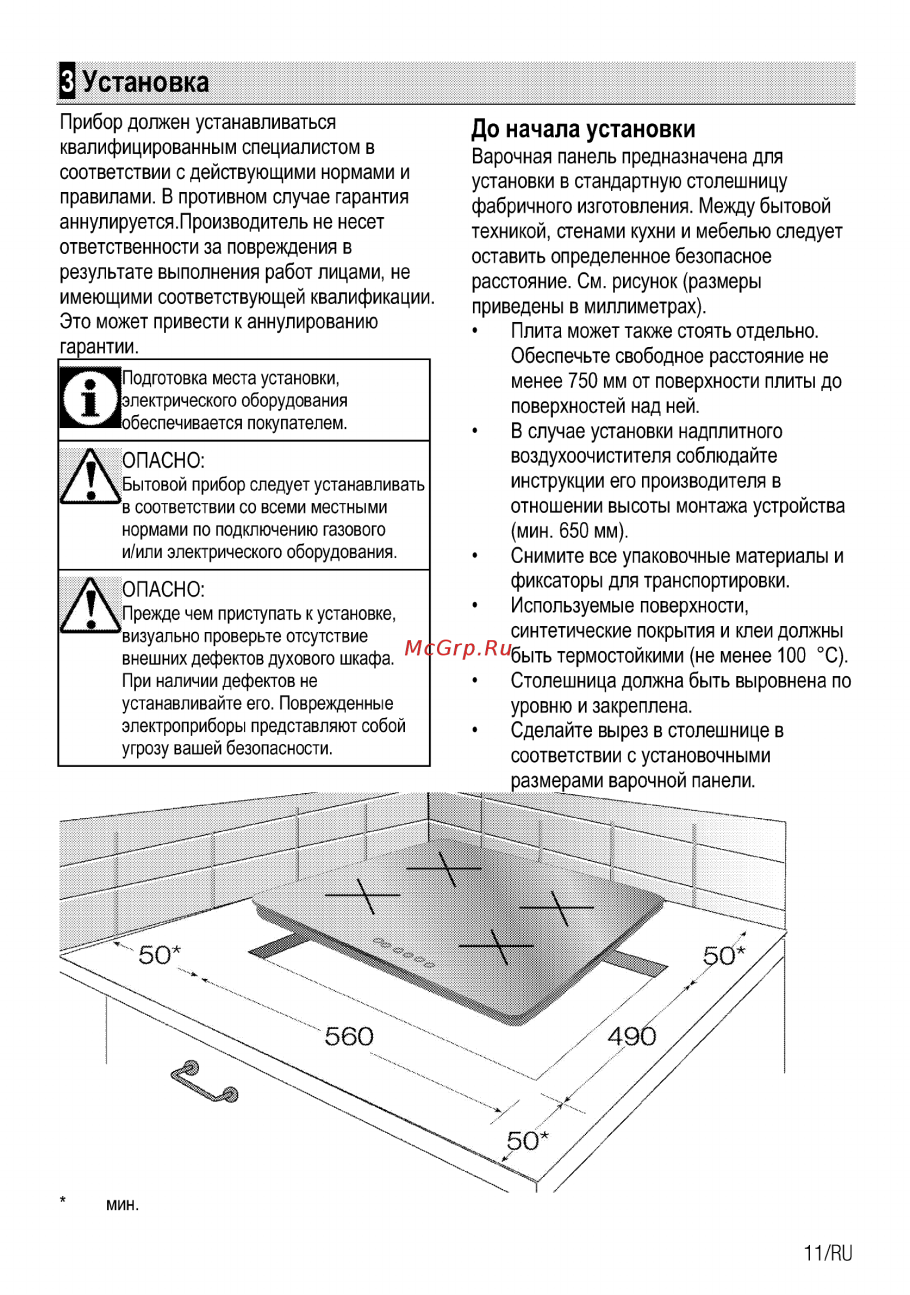 3 Установка

Прибор должен устанавливаться квалифицированным специалистом в соответствии с действующими нормами и правилами. В противном случае гарантия аннулируется.Производитель не несет ответственности за повреждения в результате выполнения работ лицами, не имеющими соответствующей квалификации. Это может привести к аннулированию гарантии.

Подготовка места установки, электрического оборудования обеспечивается покупателем.

ОПАСНО:
Бытовой прибор следует устанавливать в соответствии со всеми местными нормами по подключению газового и/или электрического оборудования.

ОПАСНО:
Прежде чем приступать к установке, визуально проверьте отсутствие внешних дефектов духового шкафа. При наличии дефектов не устанавливайте его. Поврежденные электроприборы представляют собой угрозу вашей безопасности.

До начала установки
Варочная панель предназначена для установки в стандартную столешницу фабричного изготовления. Между бытовой техникой, стенами кухни и мебелью следует оставить определенное безопасное расстояние. См. рисунок (размеры приведены в миллиметрах).
• Плита может также стоять отдельно. Обеспечьте свободное расстояние не менее 750 мм от поверхности плиты до поверхностей над ней.
• В случае установки надплитного воздухоочистителя соблюдайте инструкции его производителя в отношении высоты монтажа устройства (мин. 650 мм).
• Снимите все упаковочные материалы и фиксаторы для транспортировки.
• Используемые поверхности, синтетические покрытия и клеи должны быть термостойкими (не менее 100 °C).
• Столешница должна быть выровнена по уровню и закреплена.
• Сделайте вырез в столешнице в соответствии с установочными размерами варочной панели.

McGrp.Ru

50*
50*
560
490
50*

* мин.

11/RU