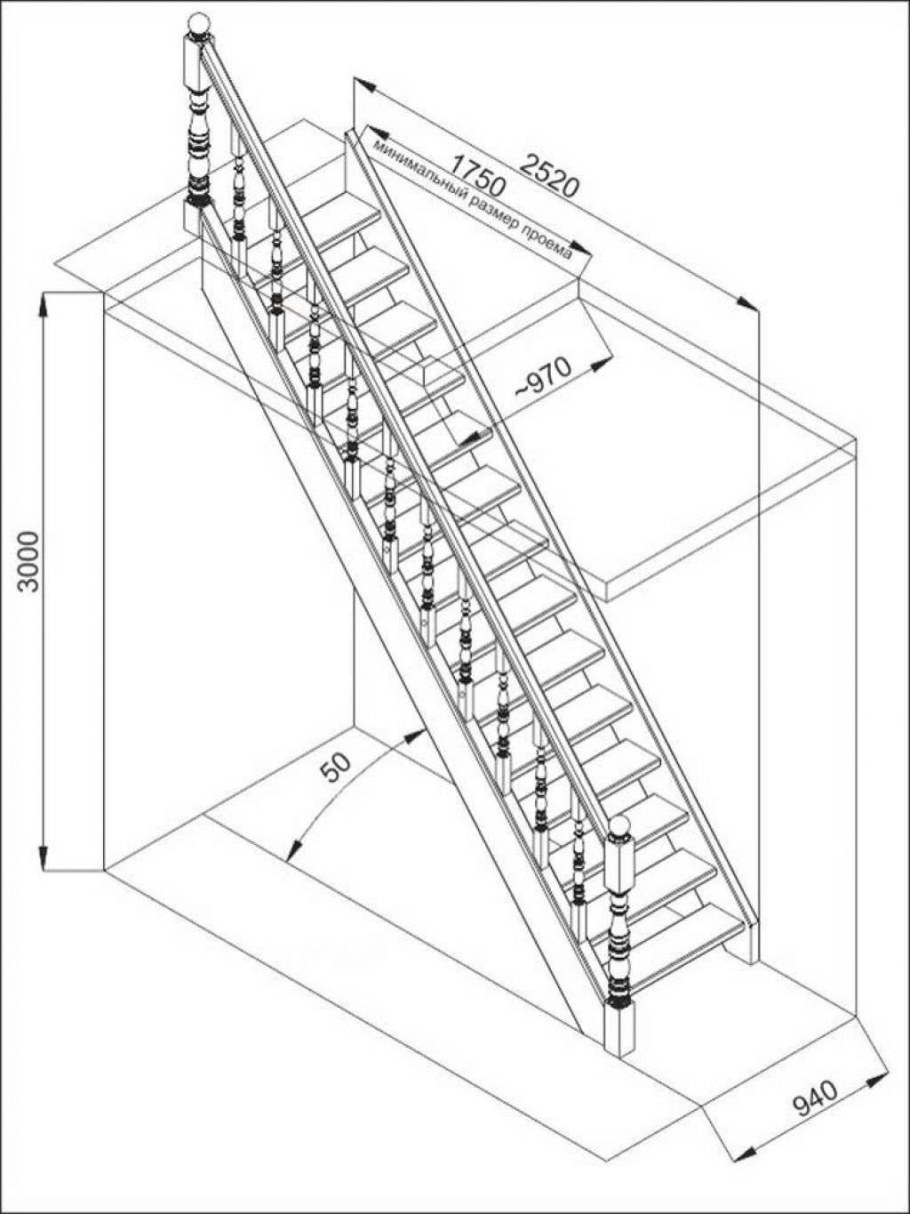 2520
1750
минимальный размер проема
~970
3000
50
940