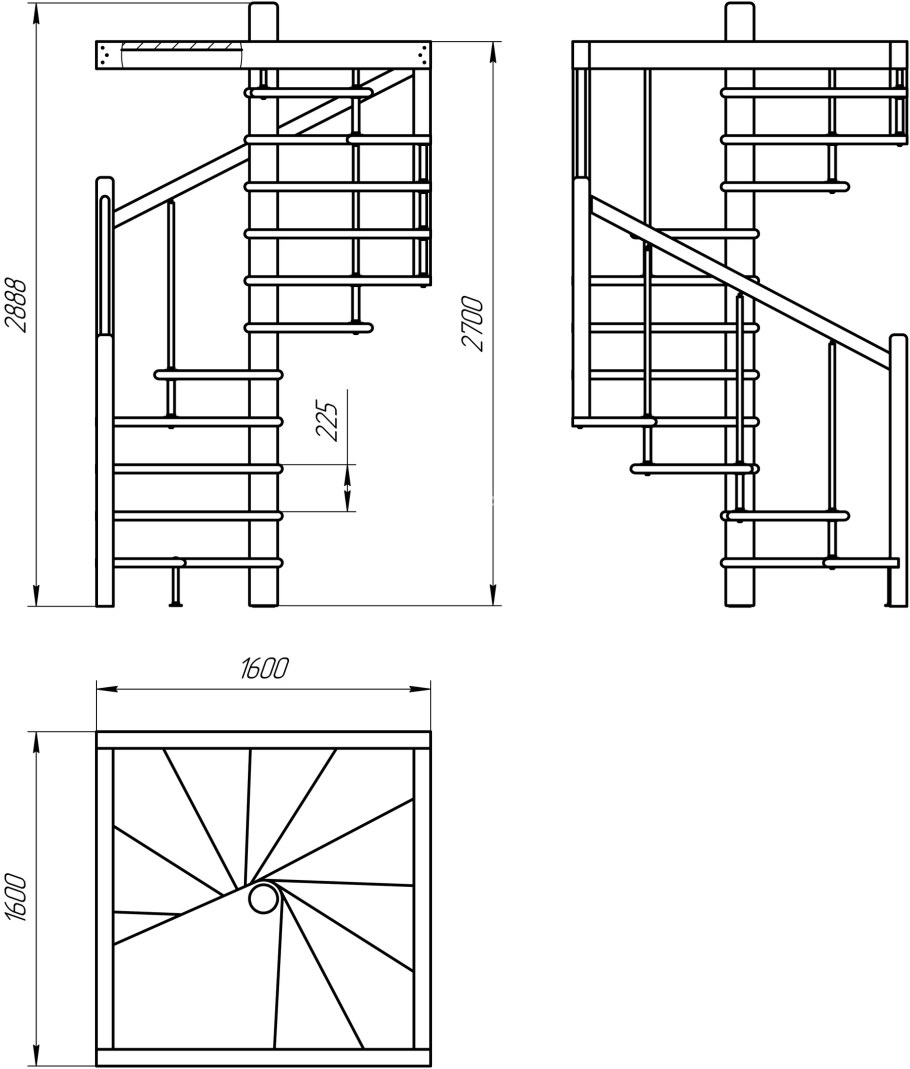 2888
225
2700
1600
1600