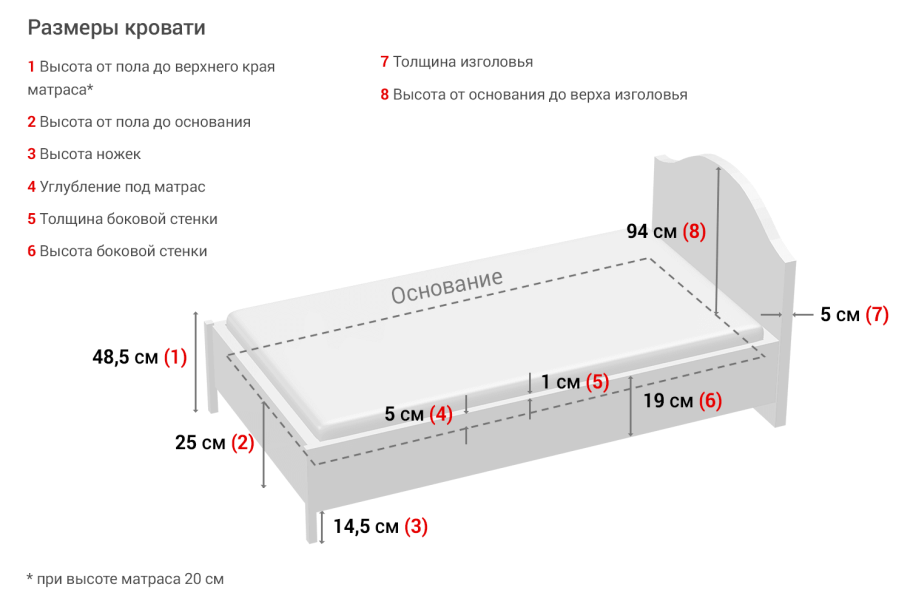 Размеры кровати

1 Высота от пола до верхнего края матраса*

2 Высота от пола до основания

3 Высота ножек

4 Углубление под матрас

5 Толщина боковой стенки

6 Высота боковой стенки

7 Толщина изголовья

8 Высота от основания до верха изголовья

Основание

94 см (8)

5 см (7)

48,5 см (1)

1 см (5)

5 см (4)

19 см (6)

25 см (2)

14,5 см (3)

* при высоте матраса 20 см