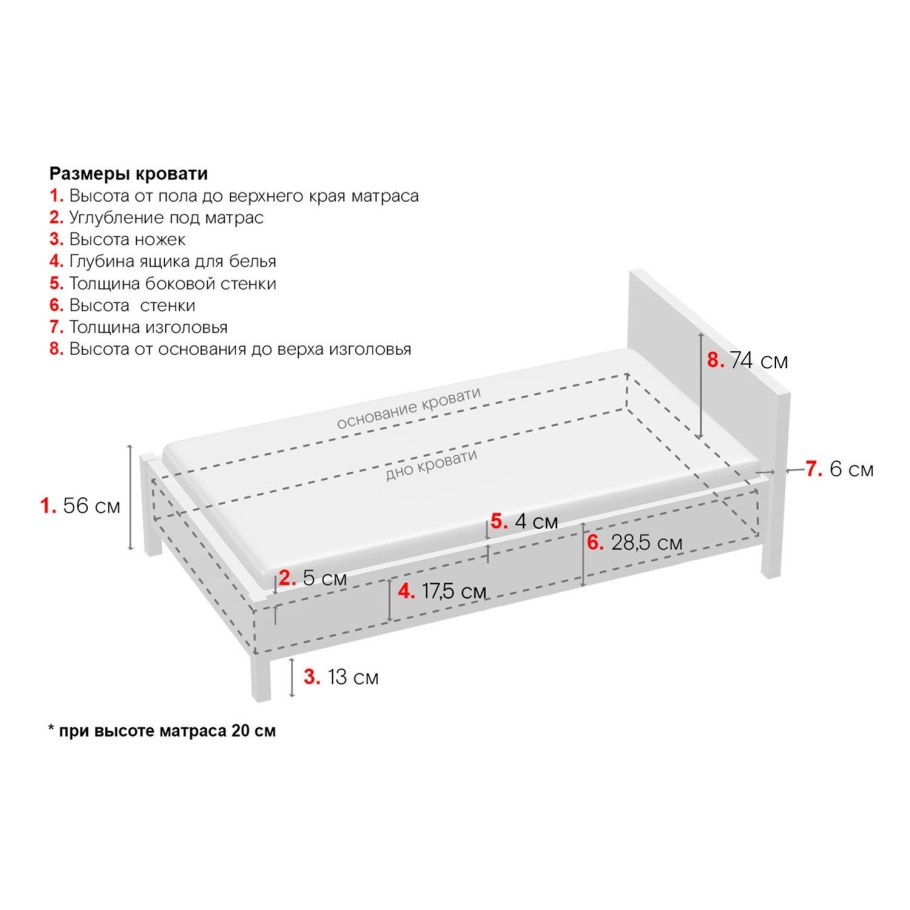 Размеры кровати
1. Высота от пола до верхнего края матраса
2. Углубление под матрас
3. Высота ножек
4. Глубина ящика для белья
5. Толщина боковой стенки
6. Высота стенки
7. Толщина изголовья
8. Высота от основания до верха изголовья

8. 74 см
основание кровати
дно кровати
7. 6 см
1. 56 см
5. 4 см
6. 28,5 см
2. 5 см
4. 17,5 см
3. 13 см

* при высоте матраса 20 см