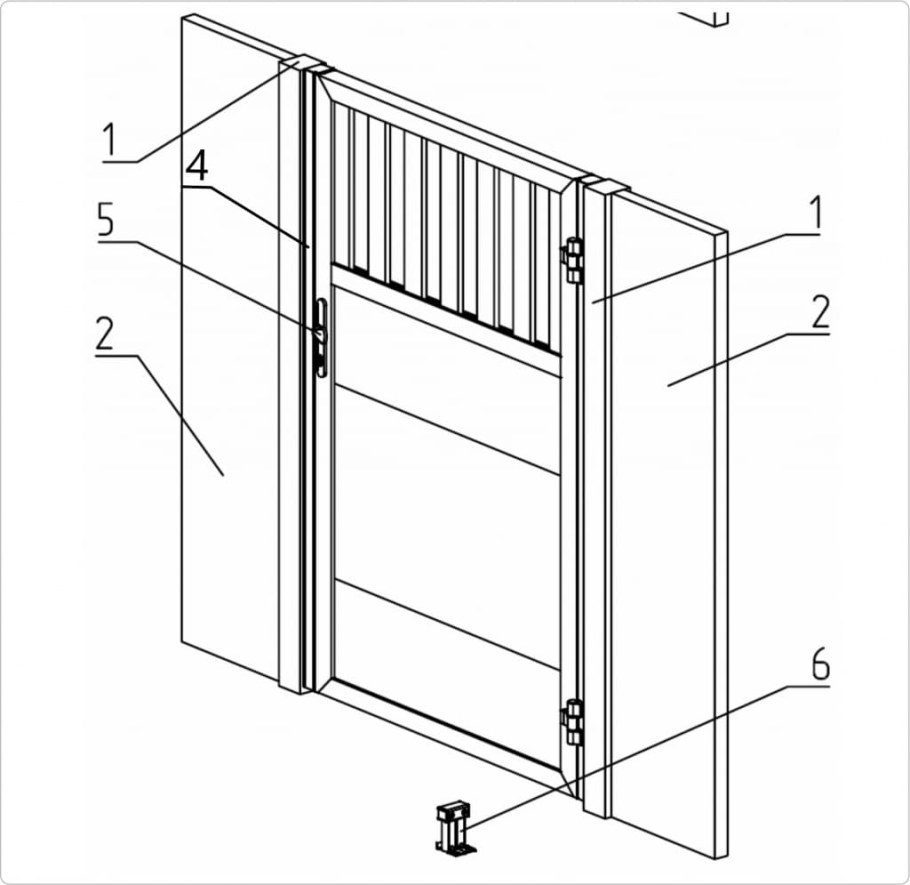 1
4
5
2
1
2
6