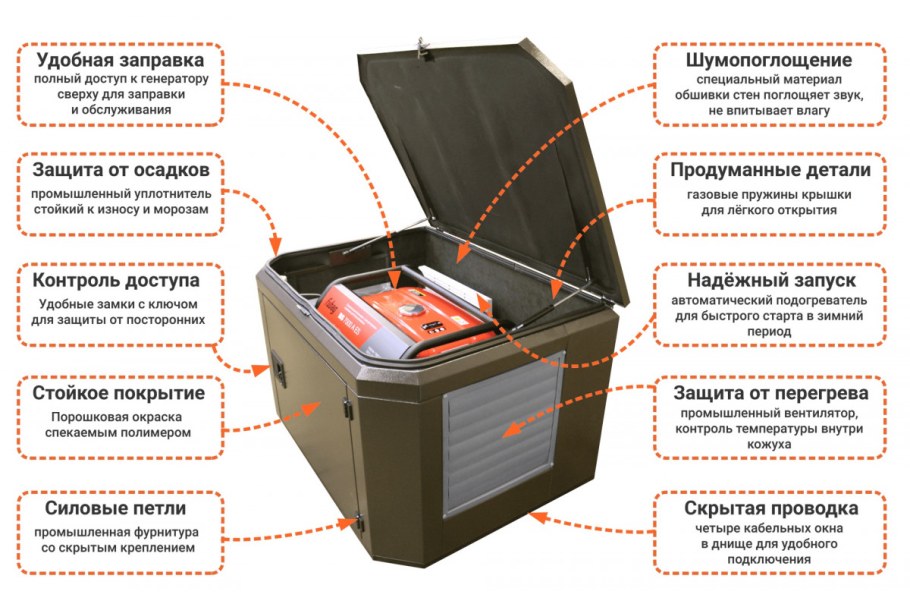 Удобная заправка
полный доступ к генератору сверху для заправки и обслуживания

Защита от осадков
промышленный уплотнитель стойкий к износу и морозам

Контроль доступа
Удобные замки с ключом для защиты от посторонних

Стойкое покрытие
Порошковая окраска спекаемым полимером

Силовые петли
промышленная фурнитура со скрытым креплением

Шумопоглощение
специальный материал обшивки стен поглощает звук, не впитывает влагу

Продуманные детали
газовые пружины крышки для лёгкого открытия

Надёжный запуск
автоматический подогреватель для быстрого старта в зимний период

Защита от перегрева
промышленный вентилятор, контроль температуры внутри кожуха

Скрытая проводка
четыре кабельных окна в днище для удобного подключения