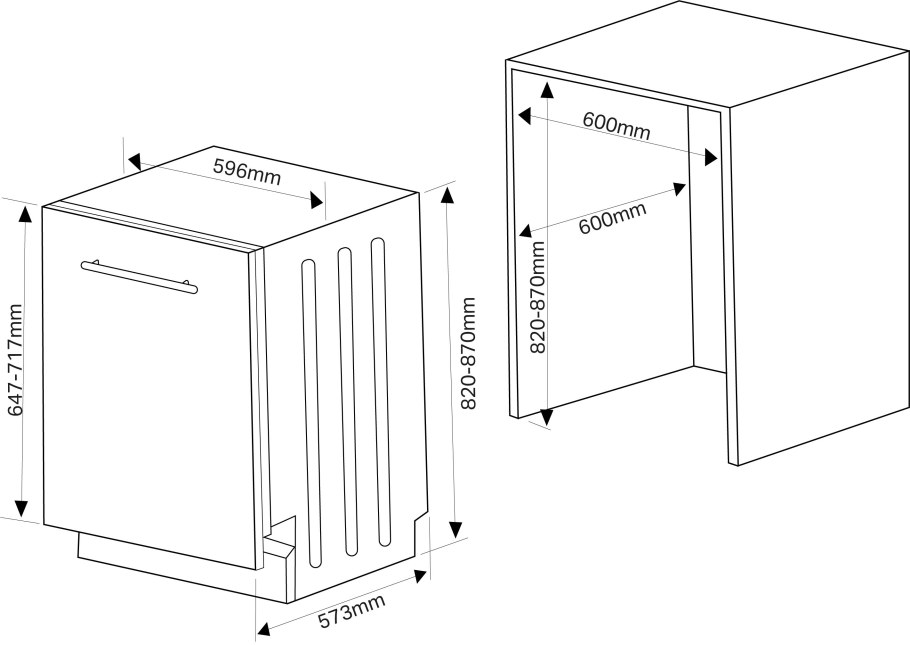 596mm

647-717mm

820-870mm

573mm

600mm

600mm

820-870mm