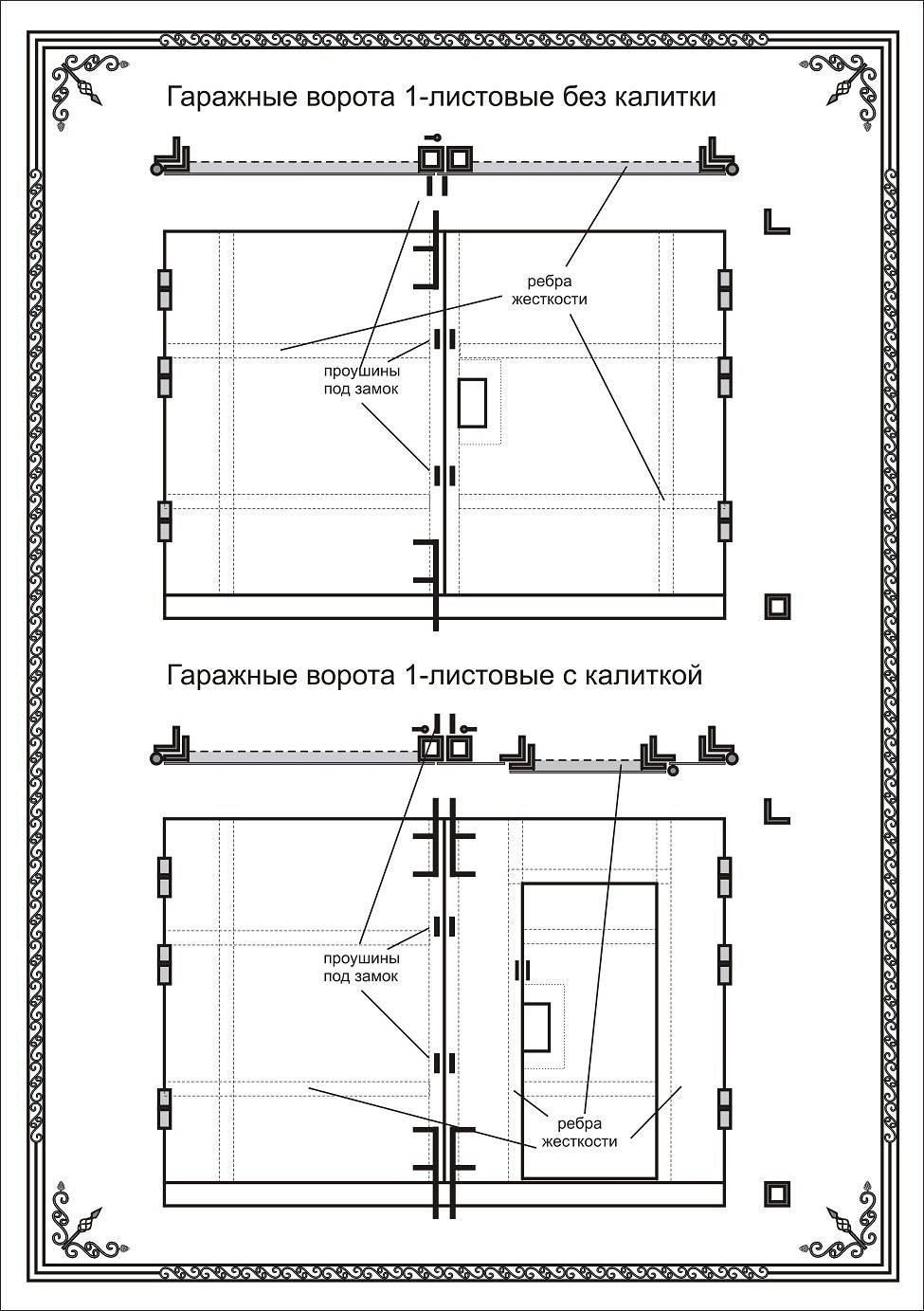 Гаражные ворота 1-листовые без калитки

ребра жесткости

проушины под замок

Гаражные ворота 1-листовые с калиткой

проушины под замок

ребра жесткости