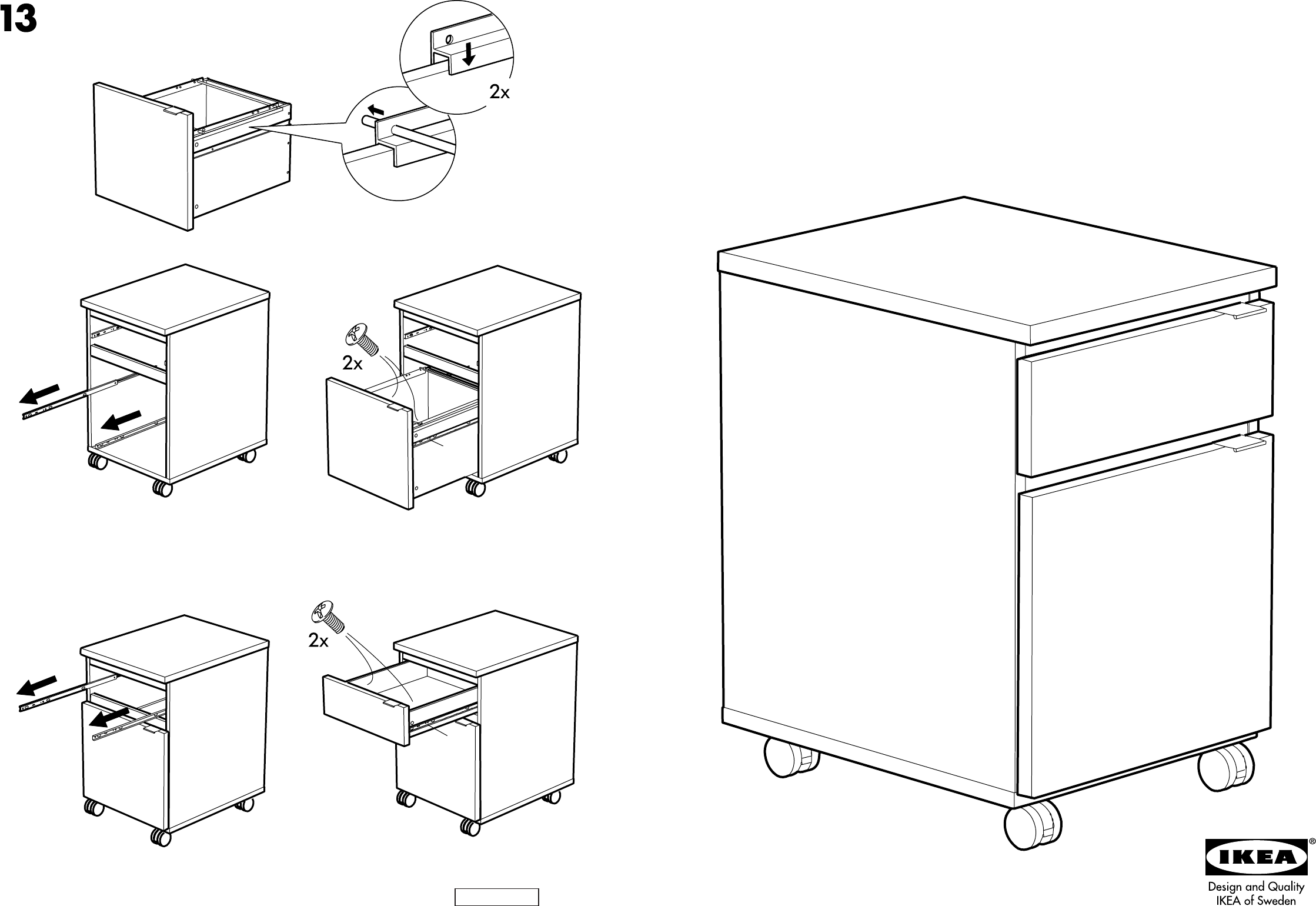 13

2x

2x

2x

IKEA®

Design and Quality
IKEA of Sweden