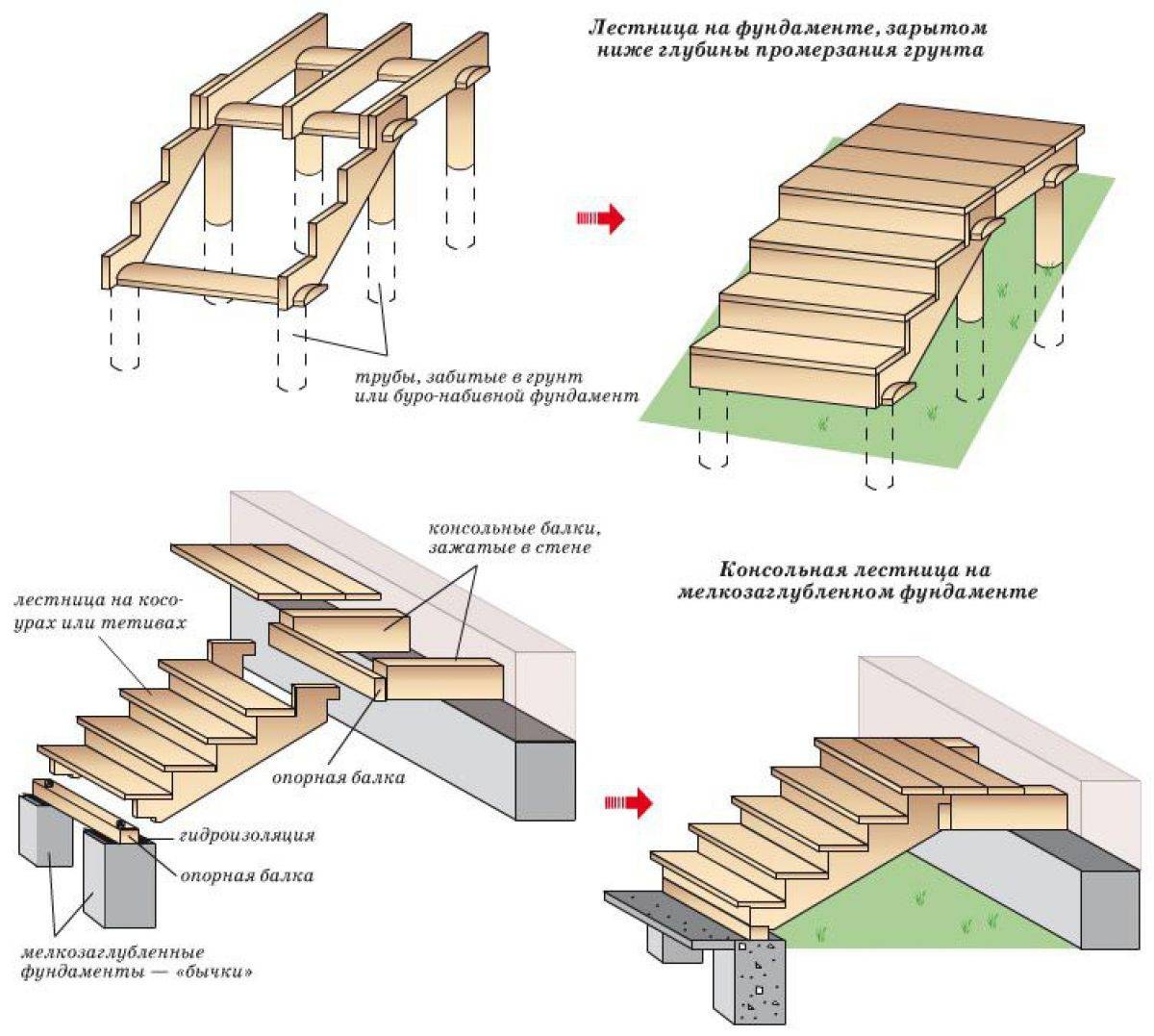 Лестница на фундаменте, зарытом ниже глубины промерзания грунта

трубы, забитые в грунт или буро-набивной фундамент

консольные балки, зажатые в стене

лестница на косоурах или тетивах

Консольная лестница на мелкозаглубленном фундаменте

опорная балка

гидроизоляция

опорная балка

мелкозаглубленные фундаменты — «бычки»