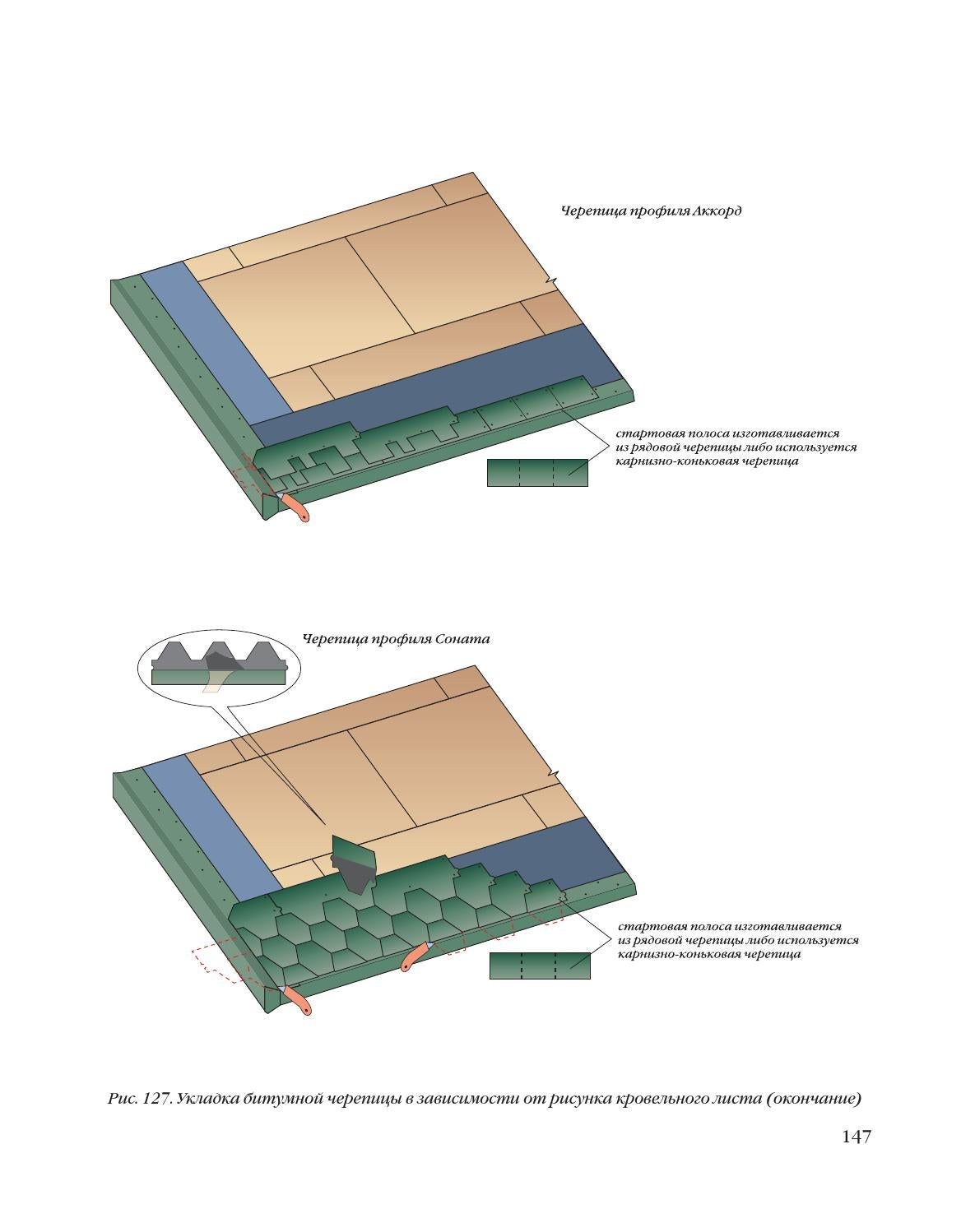 Черепица профиля Аккорд

стартовая полоса изготавливается из рядовой черепицы либо используется карнизно-коньковая черепица

Черепица профиля Соната

стартовая полоса изготавливается из рядовой черепицы либо используется карнизно-коньковая черепица

Рис. 127. Укладка битумной черепицы в зависимости от рисунка кровельного листа (окончание)

147