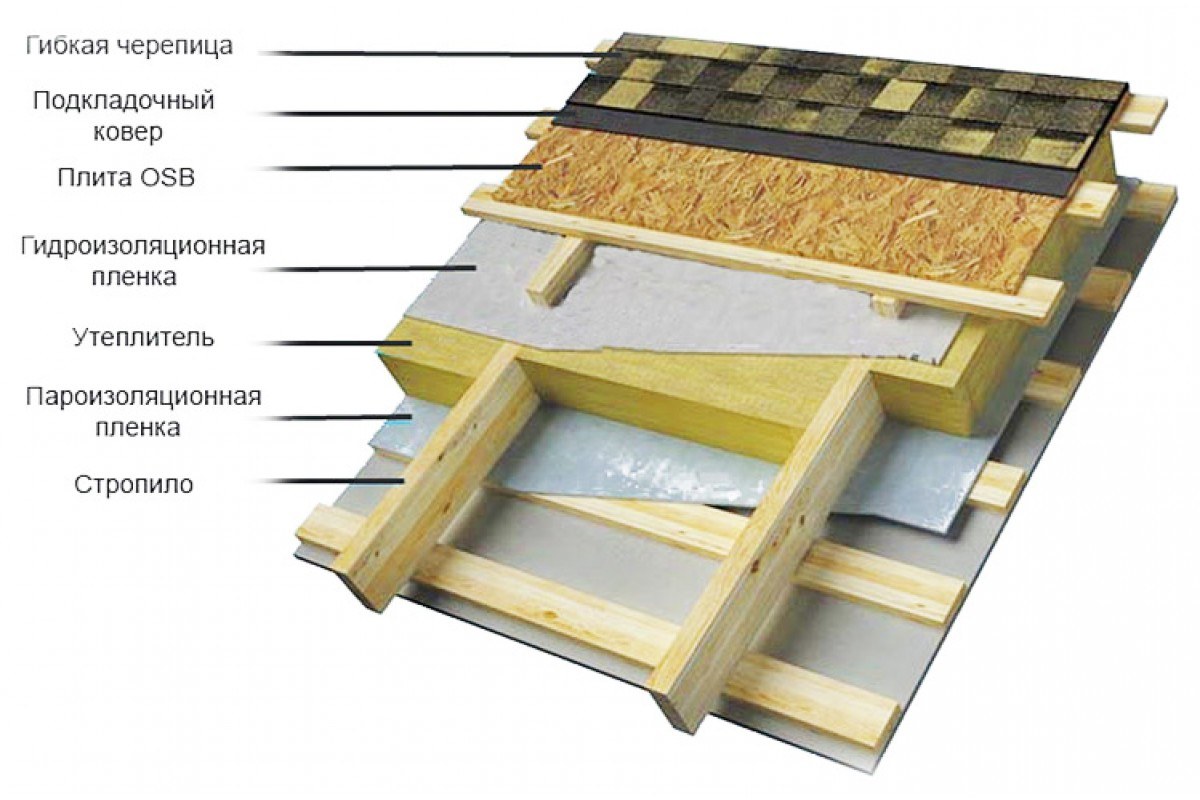 Гибкая черепица

Подкладочный ковер

Плита OSB

Гидроизоляционная пленка

Утеплитель

Пароизоляционная пленка

Стропило