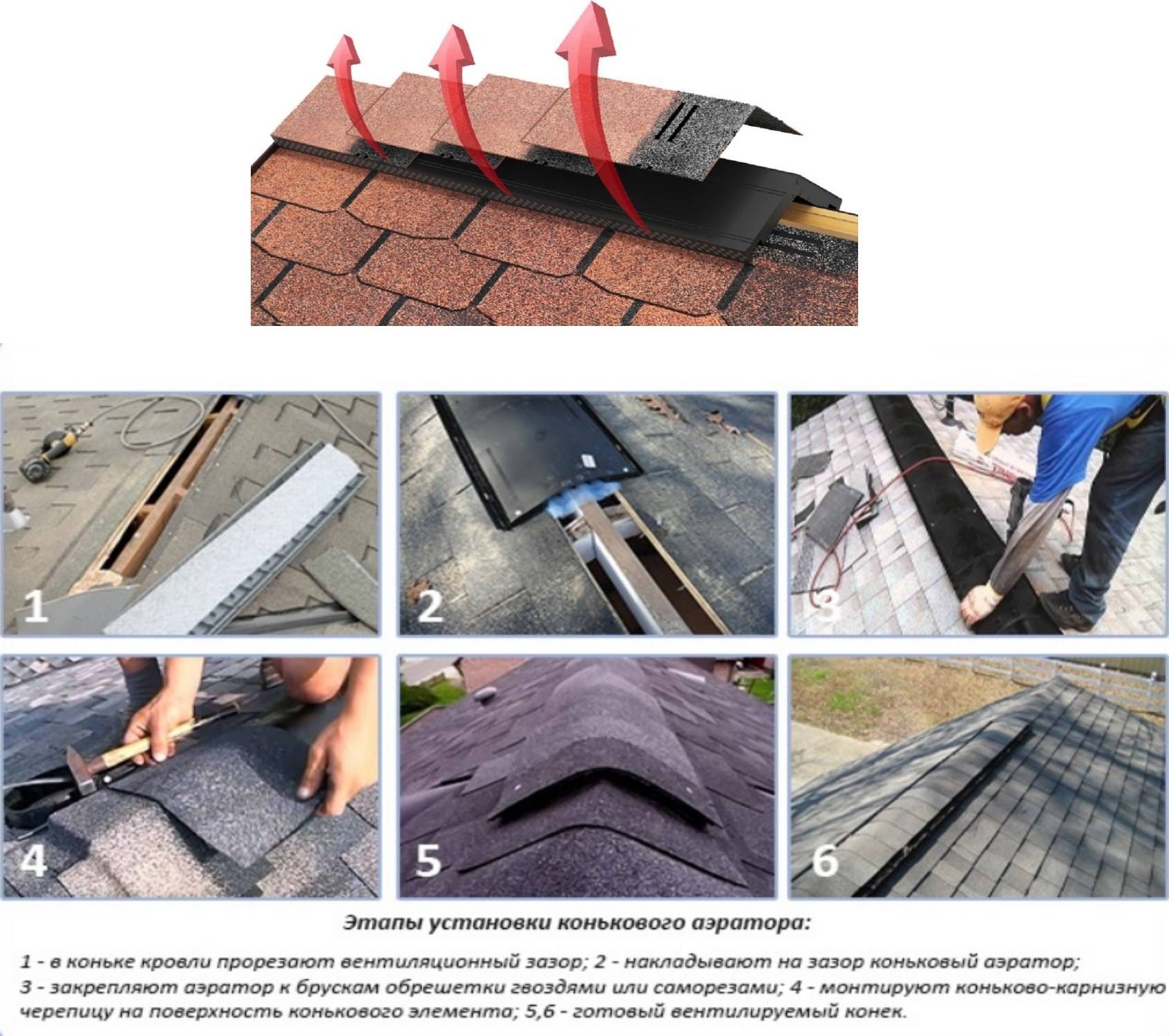 1

2

3

4

5

6

Этапы установки конькового аэратора:

1 - в коньке кровли прорезают вентиляционный зазор; 2 - накладывают на зазор коньковый аэратор; 3 - закрепляют аэратор к брускам обрешетки гвоздями или саморезами; 4 - монтируют коньково-карнизную черепицу на поверхность конькового элемента; 5,6 - готовый вентилируемый конек.