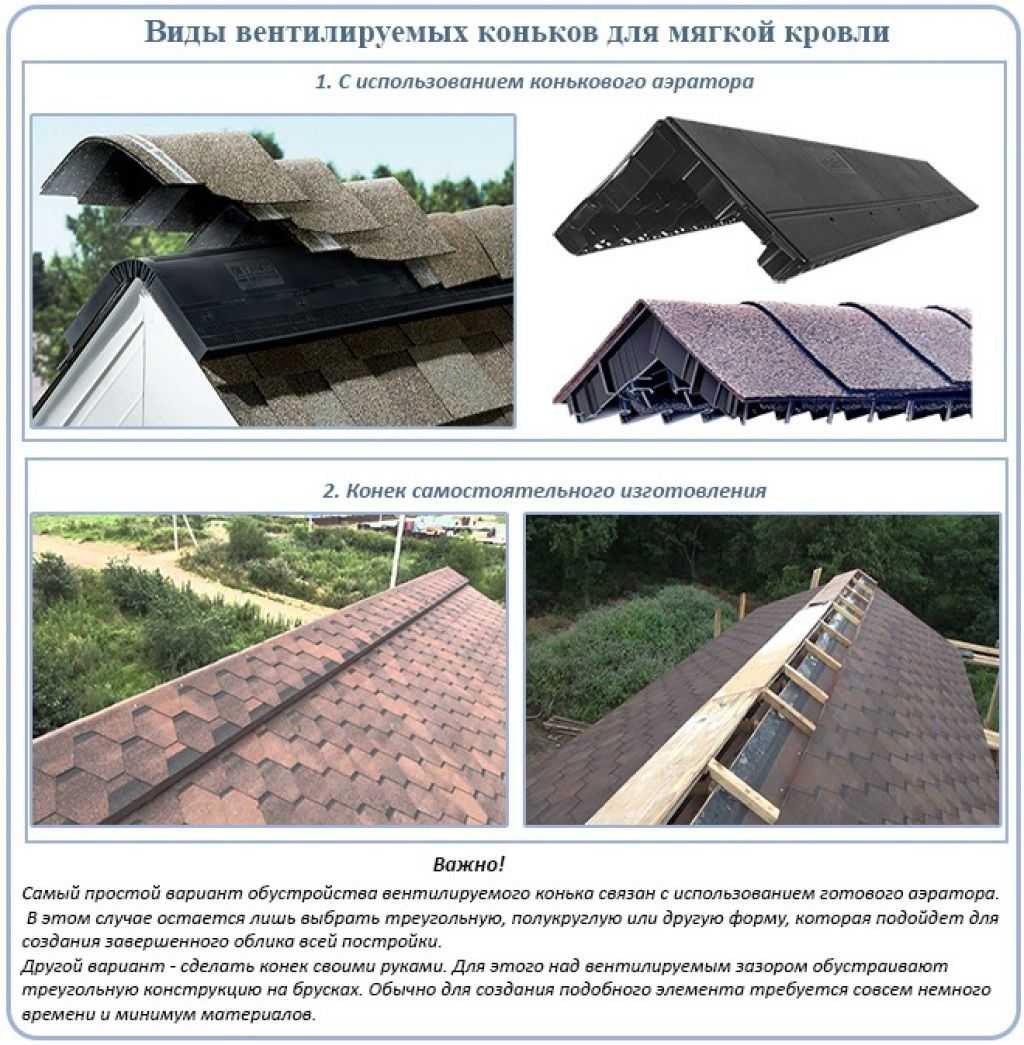 Виды вентилируемых коньков для мягкой кровли

1. С использованием конькового аэратора

2. Конек самостоятельного изготовления

Важно!

Самый простой вариант обустройства вентилируемого конька связан с использованием готового аэратора. В этом случае остается лишь выбрать треугольную, полукруглую или другую форму, которая подойдет для создания завершенного облика всей постройки.
Другой вариант - сделать конек своими руками. Для этого над вентилируемым зазором обустраивают треугольную конструкцию на брусках. Обычно для создания подобного элемента требуется совсем немного времени и минимум материалов.