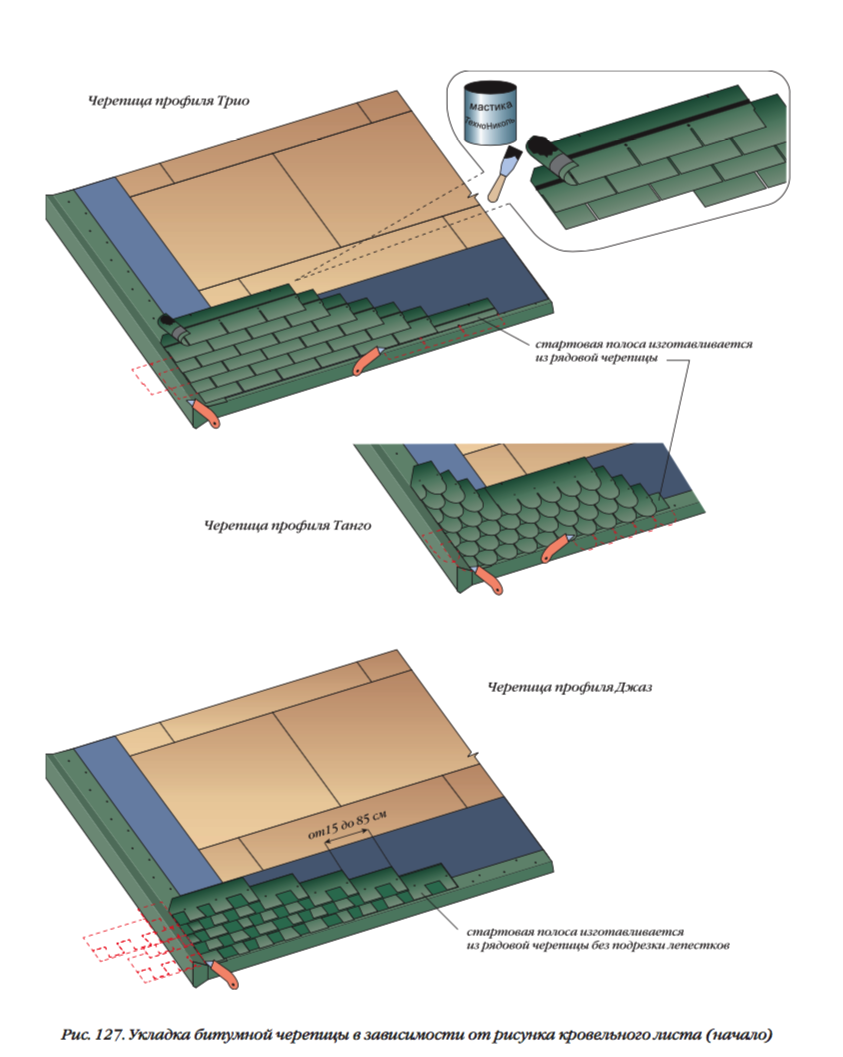 Черепица профиля Трио

мастика
ТехноНиколь

стартовая полоса изготавливается из рядовой черепицы

Черепица профиля Танго

Черепица профиля Джаз

от15 до 85 см

стартовая полоса изготавливается из рядовой черепицы без подрезки лепестков

Рис. 127. Укладка битумной черепицы в зависимости от рисунка кровельного листа (начало)