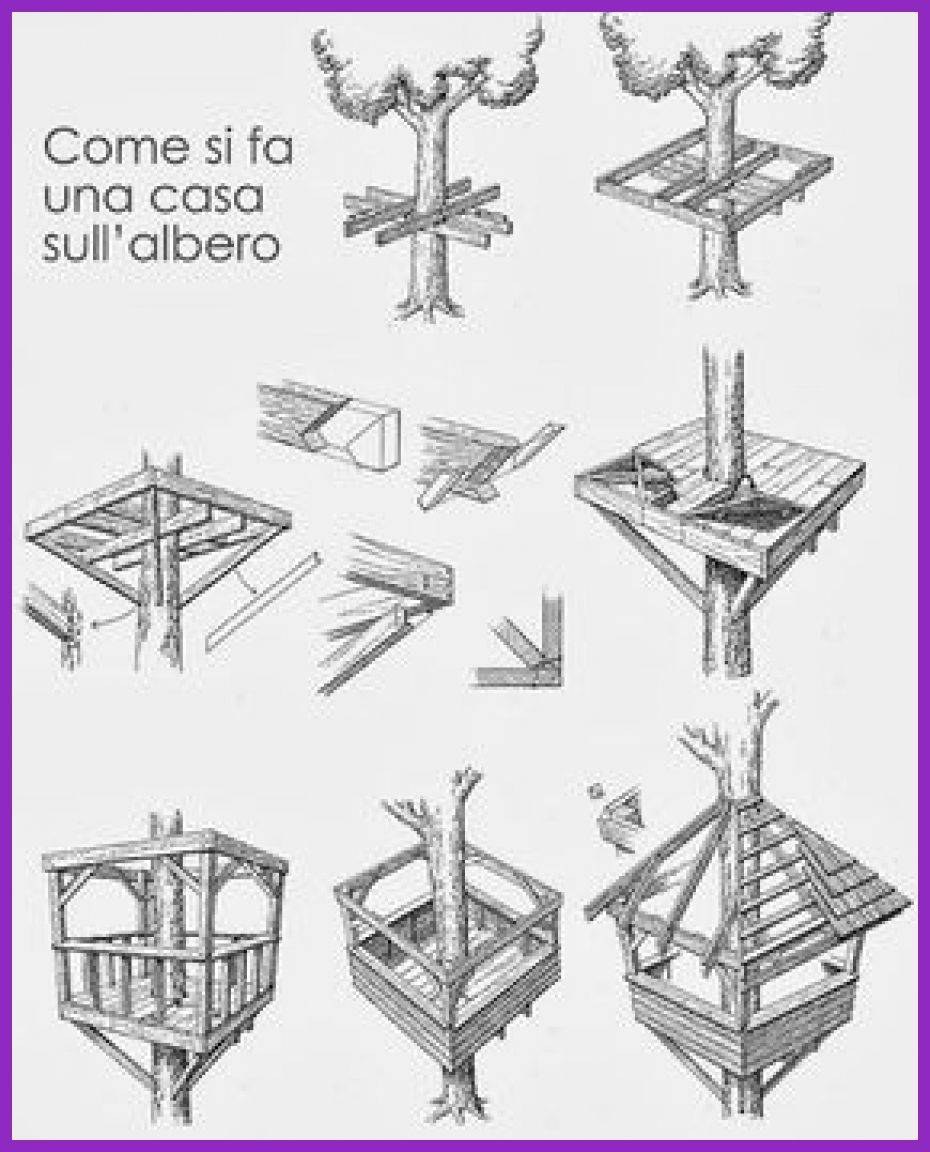 Come si fa una casa sull'albero