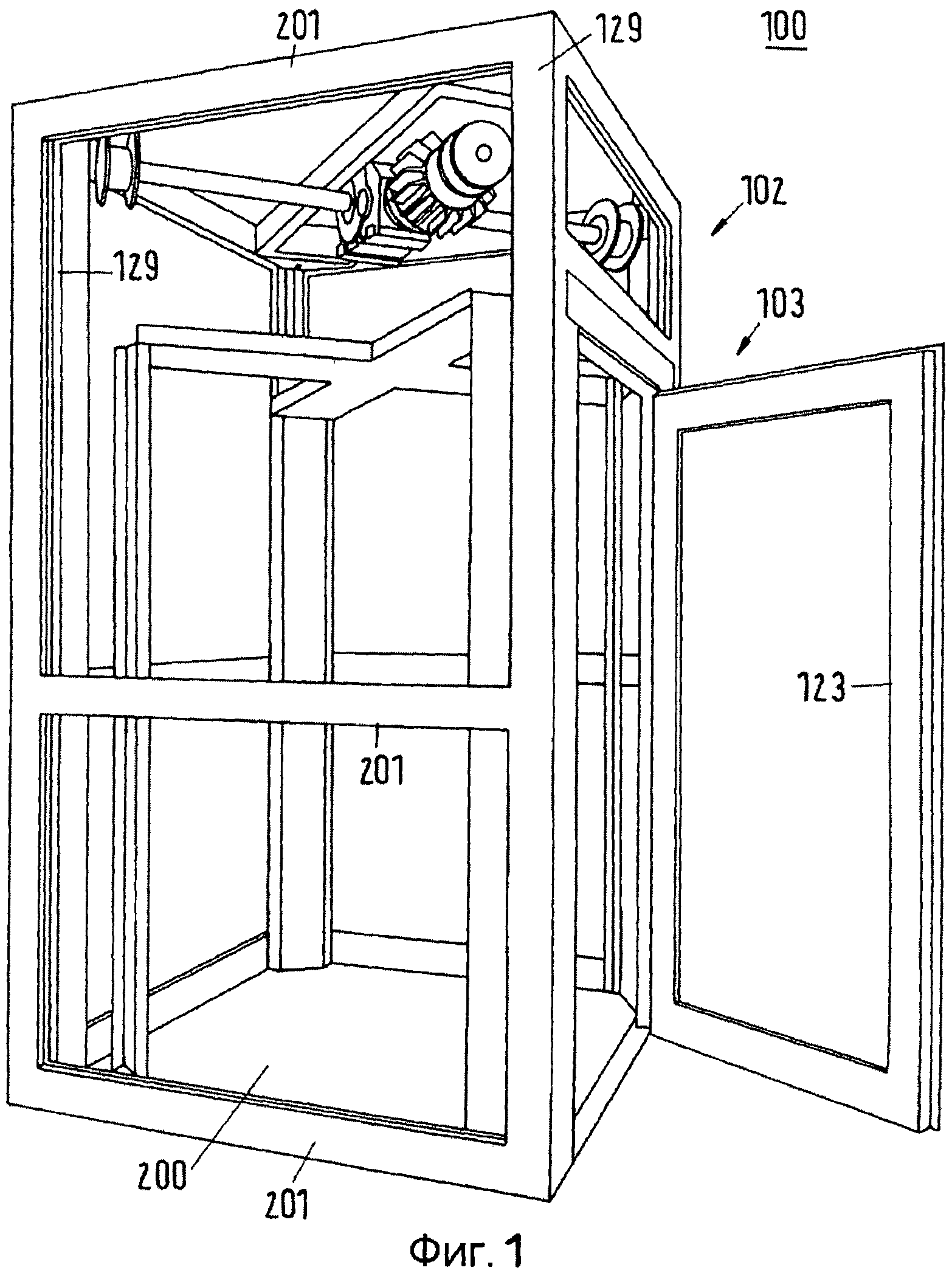 201
129
100
102
129
103
123
201
200
201
Фиг. 1