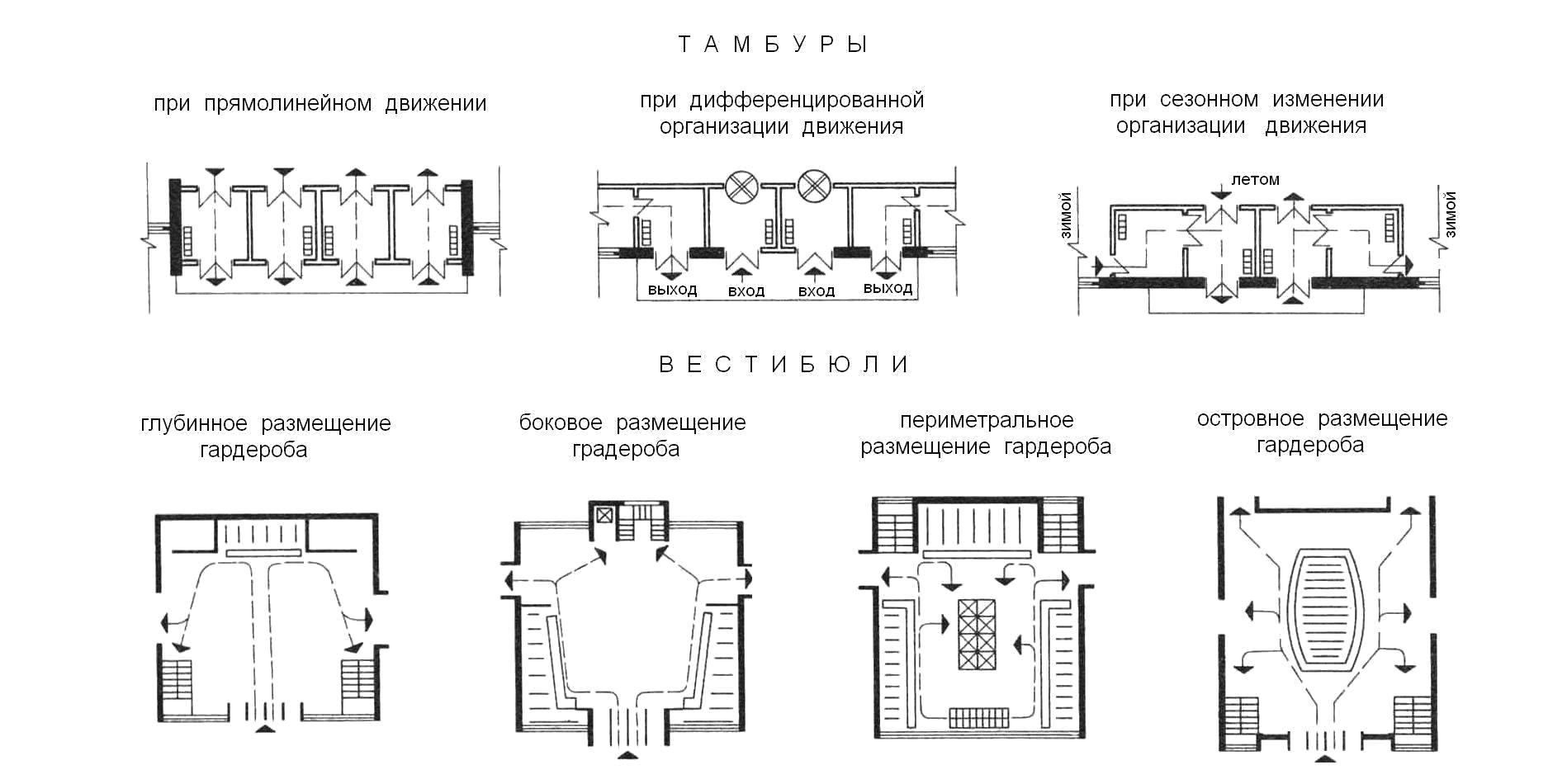 ТАМБУРЫ

при прямолинейном движении

при дифференцированной организации движения

выход вход вход выход

при сезонном изменении организации движения

летом

зимой

зимой

ВЕСТИБЮЛИ

глубинное размещение гардероба

боковое размещение градероба

периметральное размещение гардероба

островное размещение гардероба