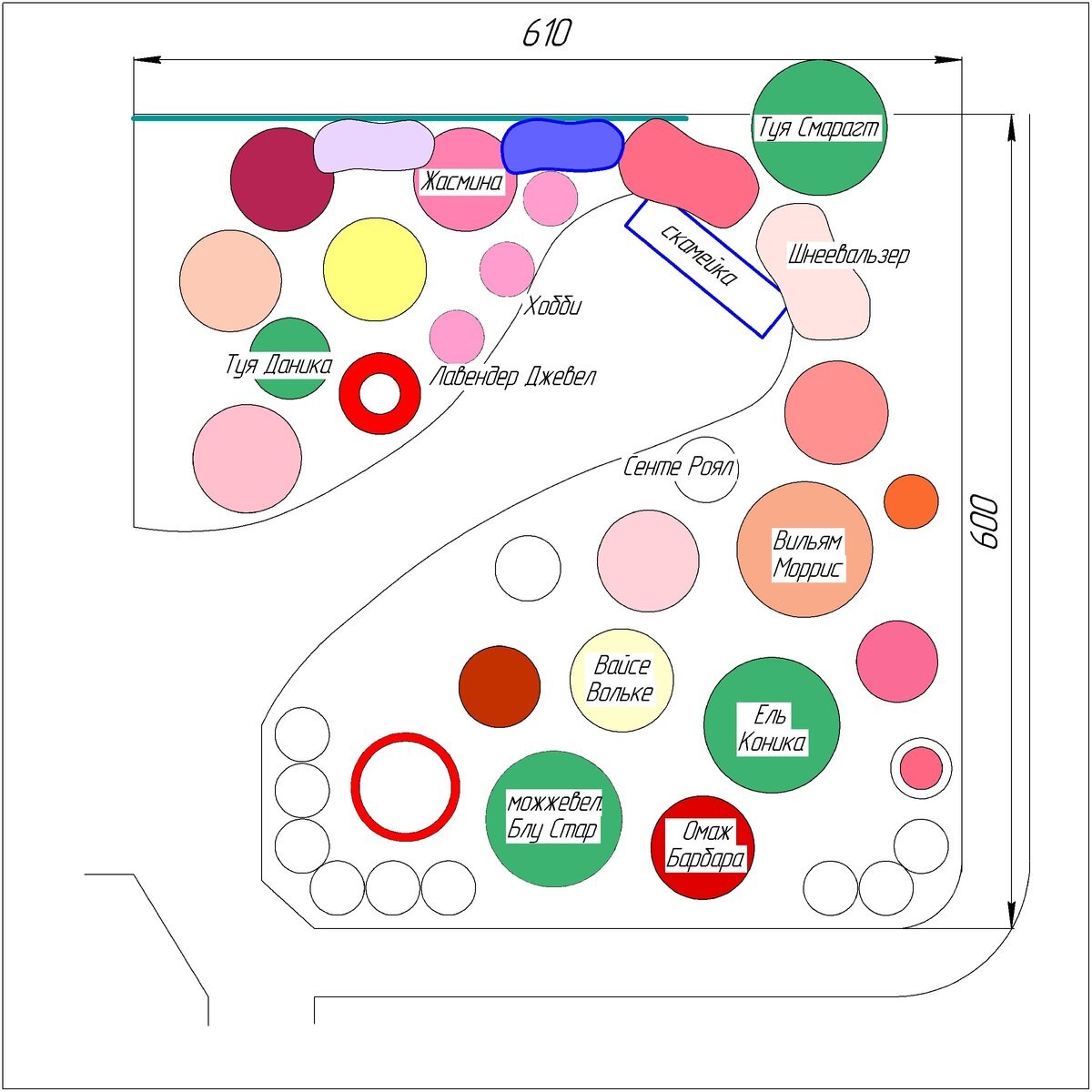 610

Туя Смарагт

Жасмина

скамейка

Шнеевальзер

Хобби

Туя Даника

Лавендер Джевел

Сенте Роял

600

Вильям Моррис

Вайсе Вольке

Ель Коника

можжевел. Блу Стар

Омаж Барбара