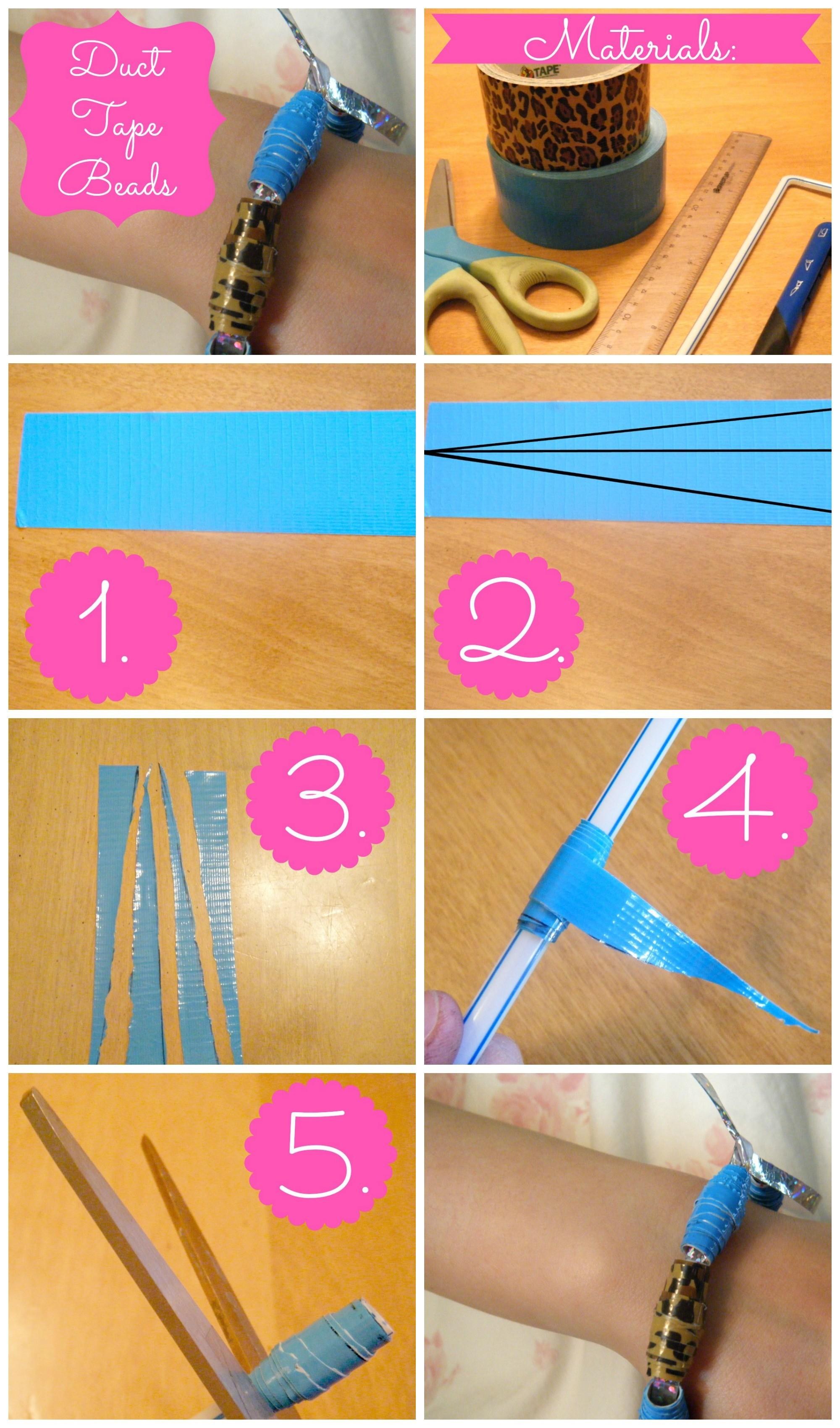 Duct Tape Beads

Materials:

TAPE

1.

2.

3.

4.

5.