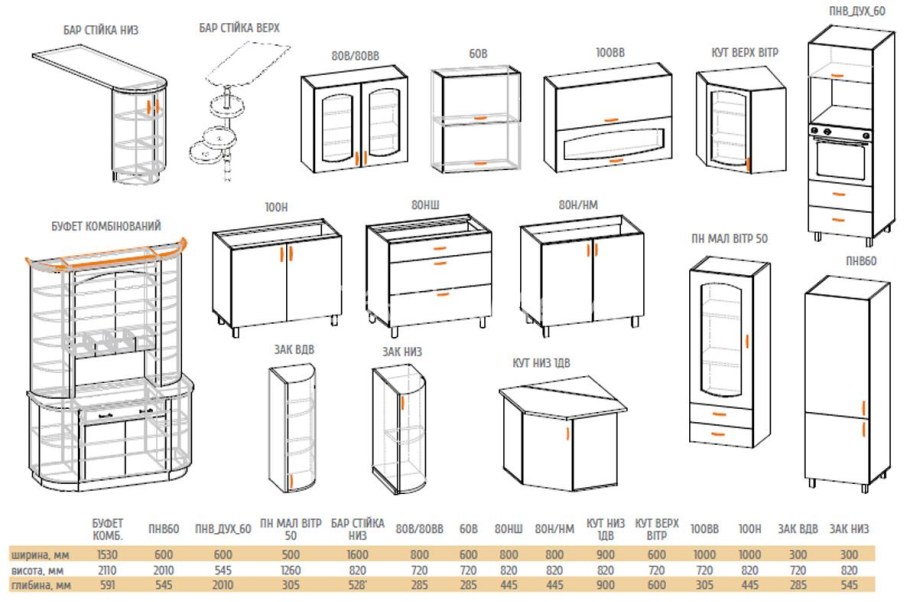 БАР СТІЙКА НИЗ
БАР СТІЙКА ВЕРХ
80В/80ВВ
60В
100ВВ
КУТ ВЕРХ ВІТР
ПНВ_ДУХ_60
БУФЕТ КОМБІНОВАНИЙ
100Н
80НШ
80Н/НМ
ПН МАЛ ВІТР 50
ПНВ60
ЗАК ВДВ
ЗАК НИЗ
КУТ НИЗ 1ДВ

| | БУФЕТ КОМБ. | ПНВ60 | ПНВ_ДУХ_60 | ПН МАЛ ВІТР 50 | БАР СТІЙКА НИЗ | 80В/80ВВ | 60В | 80НШ | 80Н/НМ | КУТ НИЗ 1ДВ | КУТ ВЕРХ ВІТР | 100ВВ | 100Н | ЗАК ВДВ | ЗАК НИЗ |
|---|---|---|---|---|---|---|---|---|---|---|---|---|---|---|---|
| ширина, мм | 1530 | 600 | 600 | 500 | 1600 | 800 | 600 | 800 | 800 | 900 | 600 | 1000 | 1000 | 300 | 300 |
| висота, мм | 2110 | 2010 | 545 | 1260 | 820 | 720 | 720 | 820 | 820 | 820 | 720 | 720 | 820 | 720 | 820 |
| глибина, мм | 591 | 545 | 2010 | 305 | 528' | 285 | 285 | 445 | 445 | 900 | 600 | 305 | 445 | 285 | 545 |