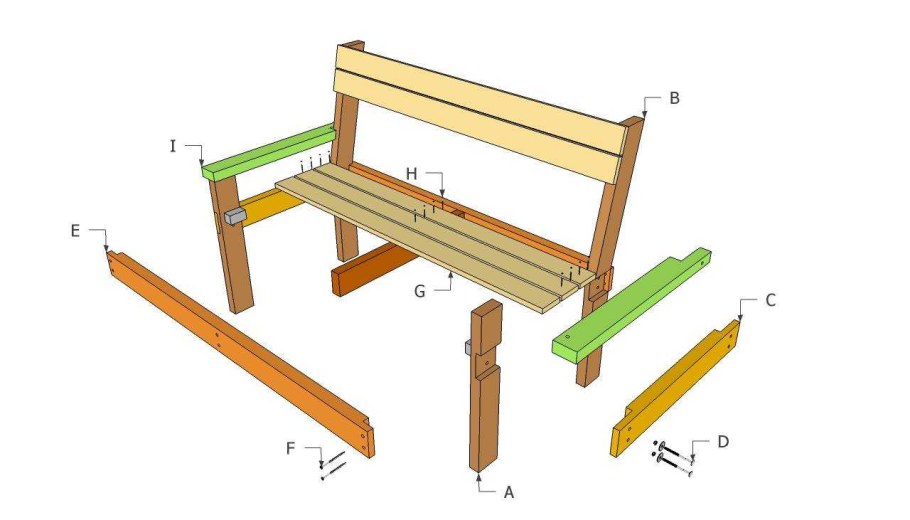 B
I
H
E
G
C
F
D
A