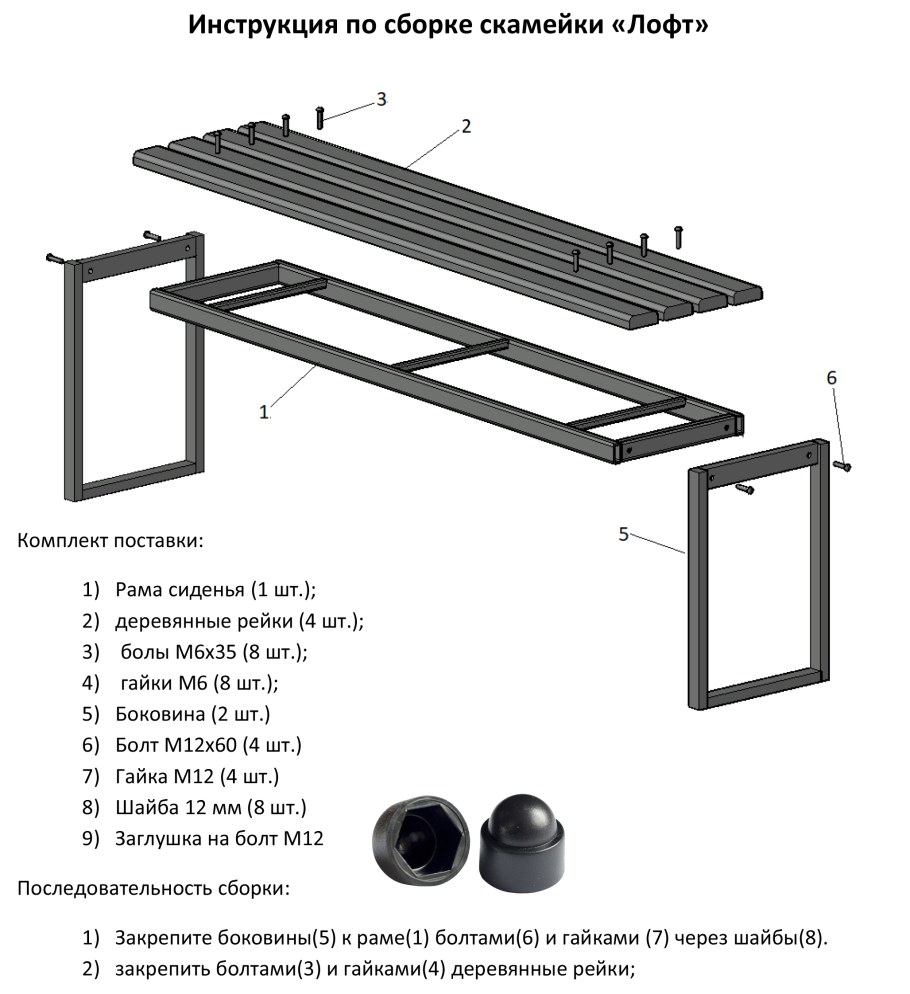 Инструкция по сборке скамейки «Лофт»

3

2

1

6

5

Комплект поставки:

1) Рама сиденья (1 шт.);
2) деревянные рейки (4 шт.);
3) болы М6х35 (8 шт.);
4) гайки М6 (8 шт.);
5) Боковина (2 шт.)
6) Болт М12х60 (4 шт.)
7) Гайка М12 (4 шт.)
8) Шайба 12 мм (8 шт.)
9) Заглушка на болт М12

Последовательность сборки:

1) Закрепите боковины(5) к раме(1) болтами(6) и гайками (7) через шайбы(8).
2) закрепить болтами(3) и гайками(4) деревянные рейки;