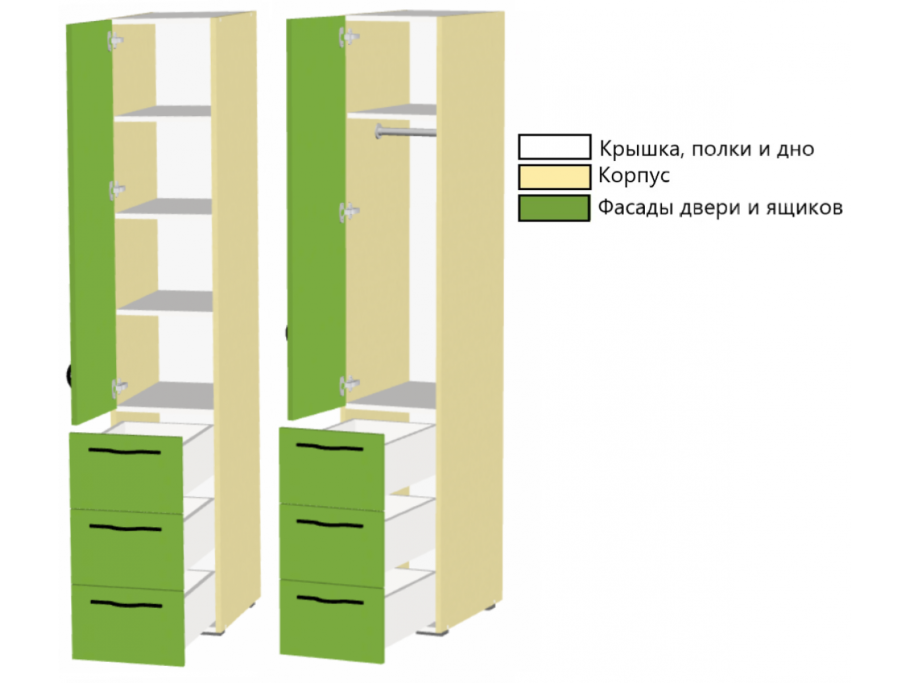 Крышка, полки и дно
Корпус
Фасады двери и ящиков