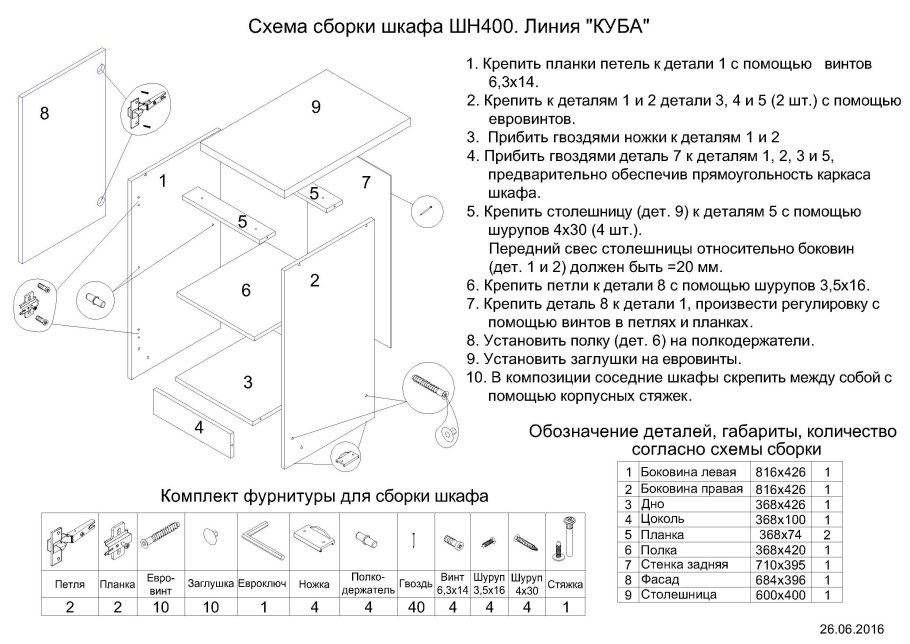 Схема сборки шкафа ШН400. Линия "КУБА"

8
9
1
5
7
5
6
2
3
4

1. Крепить планки петель к детали 1 с помощью винтов 6,3х14.
2. Крепить к деталям 1 и 2 детали 3, 4 и 5 (2 шт.) с помощью евровинтов.
3. Прибить гвоздями ножки к деталям 1 и 2
4. Прибить гвоздями деталь 7 к деталям 1, 2, 3 и 5, предварительно обеспечив прямоугольность каркаса шкафа.
5. Крепить столешницу (дет. 9) к деталям 5 с помощью шурупов 4х30 (4 шт.).
Передний свес столешницы относительно боковин (дет. 1 и 2) должен быть =20 мм.
6. Крепить петли к детали 8 с помощью шурупов 3,5х16.
7. Крепить деталь 8 к детали 1, произвести регулировку с помощью винтов в петлях и планках.
8. Установить полку (дет. 6) на полкодержатели.
9. Установить заглушки на евровинты.
10. В композиции соседние шкафы скрепить между собой с помощью корпусных стяжек.

Обозначение деталей, габариты, количество согласно схемы сборки

| 1 | Боковина левая | 816х426 | 1 |
|---|---|---|---|
| 2 | Боковина правая | 816х426 | 1 |
| 3 | Дно | 368х426 | 1 |
| 4 | Цоколь | 368х100 | 1 |
| 5 | Планка | 368х74 | 2 |
| 6 | Полка | 368х420 | 1 |
| 7 | Стенка задняя | 710х395 | 1 |
| 8 | Фасад | 684х396 | 1 |
| 9 | Столешница | 600х400 | 1 |

Комплект фурнитуры для сборки шкафа

| Петля | Планка | Евро-винт | Заглушка | Евроключ | Ножка | Полко-держатель | Гвоздь | Винт 6,3х14 | Шуруп 3,5х16 | Шуруп 4х30 | Стяжка |
|---|---|---|---|---|---|---|---|---|---|---|---|
| 2 | 2 | 10 | 10 | 1 | 4 | 4 | 40 | 4 | 4 | 4 | 1 |

26.06.2016