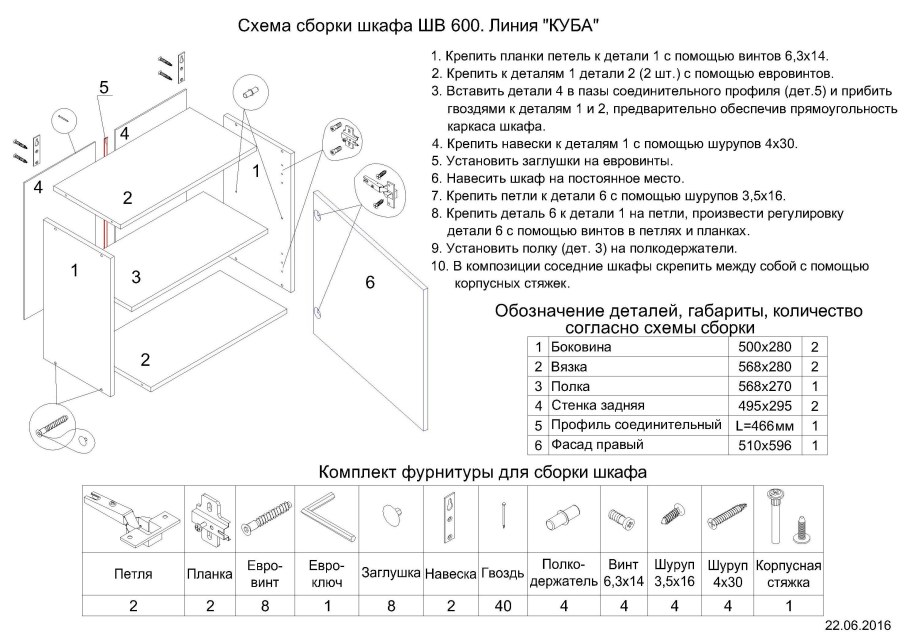 Схема сборки шкафа ШВ 600. Линия "КУБА"

5
4
4
2
1
1
3
2
6

1. Крепить планки петель к детали 1 с помощью винтов 6,3х14.
2. Крепить к деталям 1 детали 2 (2 шт.) с помощью евровинтов.
3. Вставить детали 4 в пазы соединительного профиля (дет.5) и прибить гвоздями к деталям 1 и 2, предварительно обеспечив прямоугольность каркаса шкафа.
4. Крепить навески к деталям 1 с помощью шурупов 4х30.
5. Установить заглушки на евровинты.
6. Навесить шкаф на постоянное место.
7. Крепить петли к детали 6 с помощью шурупов 3,5х16.
8. Крепить деталь 6 к детали 1 на петли, произвести регулировку детали 6 с помощью винтов в петлях и планках.
9. Установить полку (дет. 3) на полкодержатели.
10. В композиции соседние шкафы скрепить между собой с помощью корпусных стяжек.

Обозначение деталей, габариты, количество согласно схемы сборки

| 1 | Боковина | 500х280 | 2 |
|---|---|---|---|
| 2 | Вязка | 568х280 | 2 |
| 3 | Полка | 568х270 | 1 |
| 4 | Стенка задняя | 495х295 | 2 |
| 5 | Профиль соединительный | L=466мм | 1 |
| 6 | Фасад правый | 510х596 | 1 |

Комплект фурнитуры для сборки шкафа

| Петля | Планка | Евро-винт | Евро-ключ | Заглушка | Навеска | Гвоздь | Полко-держатель | Винт 6,3х14 | Шуруп 3,5х16 | Шуруп 4х30 | Корпусная стяжка |
|---|---|---|---|---|---|---|---|---|---|---|---|
| 2 | 2 | 8 | 1 | 8 | 2 | 40 | 4 | 4 | 4 | 4 | 1 |

22.06.2016