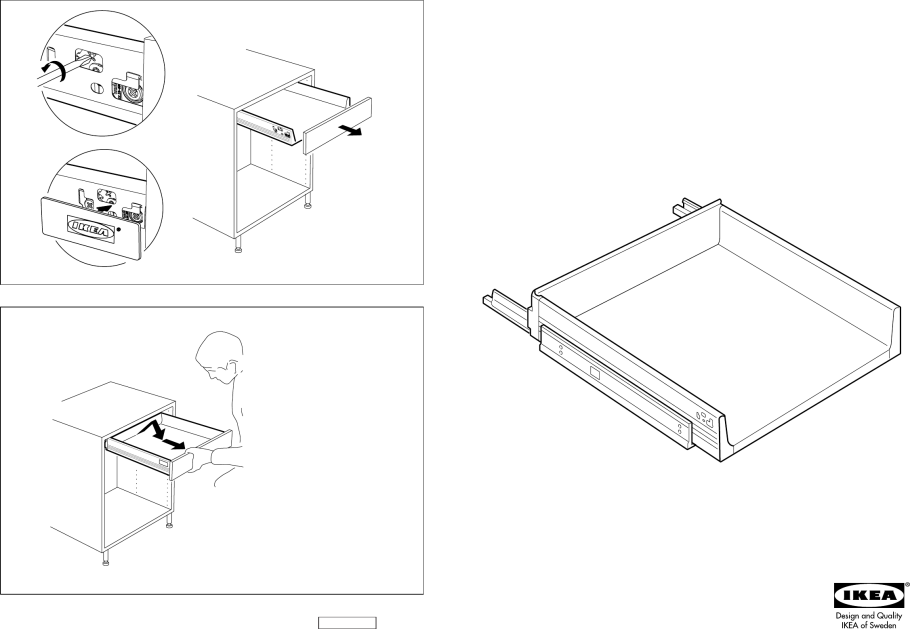 IKEA

IKEA®
Design and Quality
IKEA of Sweden