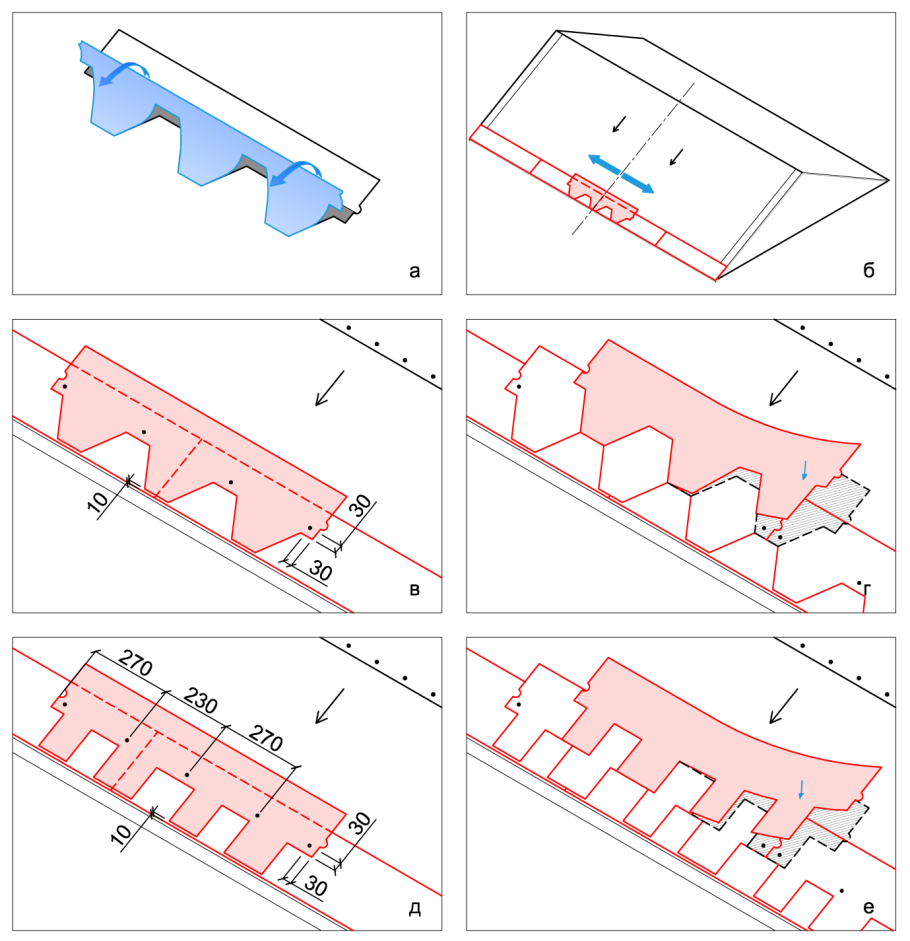 а

б

10
30
30
в

г

270
230
270
10
30
30
д

е