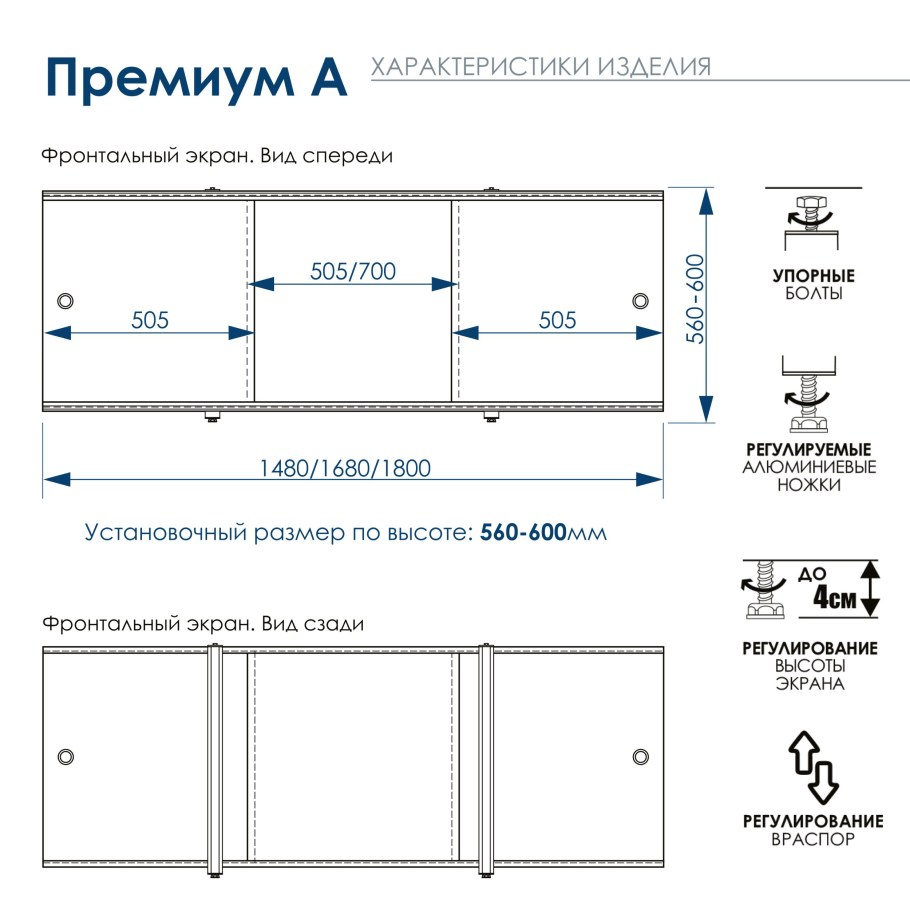 Премиум А
ХАРАКТЕРИСТИКИ ИЗДЕЛИЯ

Фронтальный экран. Вид спереди

505/700
505
505
560-600
1480/1680/1800

Установочный размер по высоте: 560-600мм

Фронтальный экран. Вид сзади

УПОРНЫЕ
БОЛТЫ

РЕГУЛИРУЕМЫЕ
АЛЮМИНИЕВЫЕ
НОЖКИ

ДО
4см

РЕГУЛИРОВАНИЕ
ВЫСОТЫ
ЭКРАНА

РЕГУЛИРОВАНИЕ
ВРАСПОР