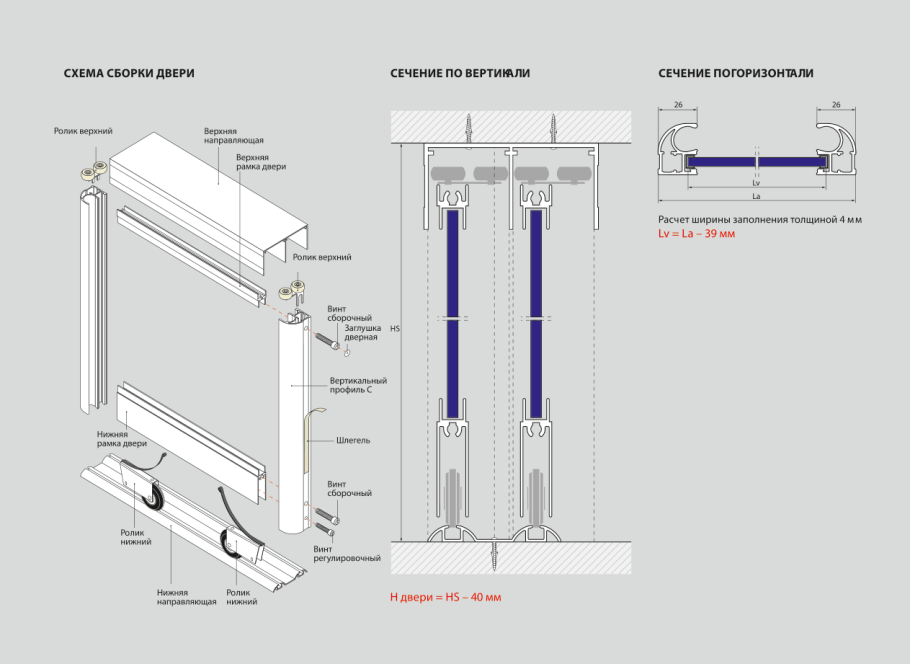 СХЕМА СБОРКИ ДВЕРИ

Ролик верхний

Верхняя направляющая

Верхняя рамка двери

Ролик верхний

Винт сборочный

Заглушка дверная

Вертикальный профиль С

Шлегель

Нижняя рамка двери

Винт сборочный

Ролик нижний

Винт регулировочный

Нижняя направляющая

Ролик нижний

СЕЧЕНИЕ ПО ВЕРТИКАЛИ

HS

Н двери = HS – 40 мм

СЕЧЕНИЕ ПОГОРИЗОНТАЛИ

26

26

Lv

La

Расчет ширины заполнения толщиной 4 мм

Lv = La – 39 мм