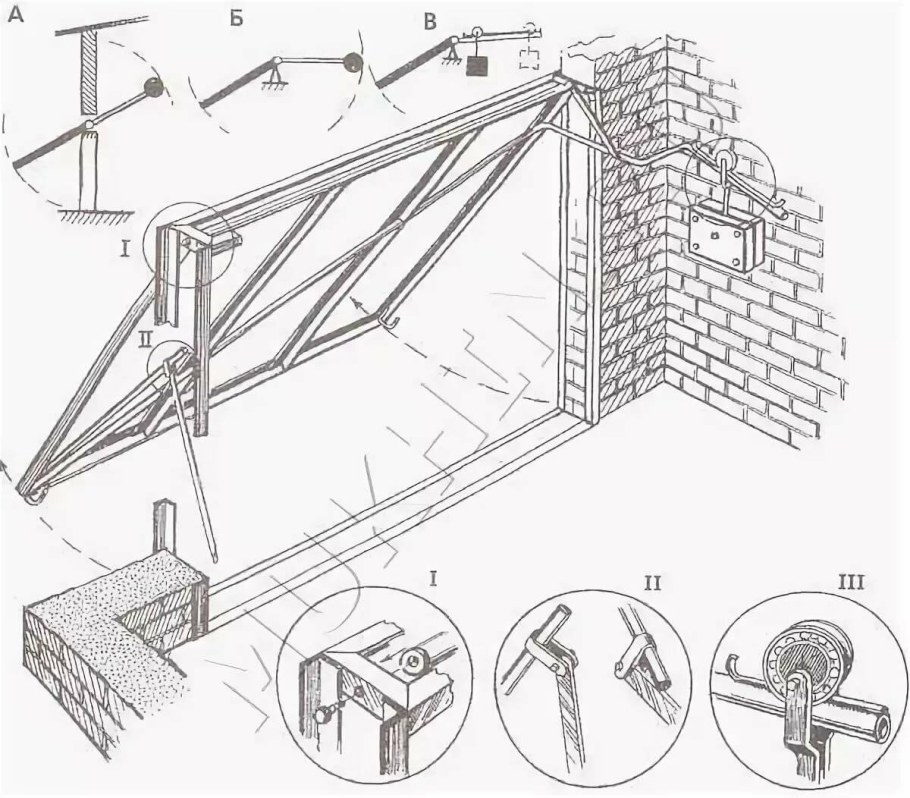 А
Б
В
I
II
I
II
III