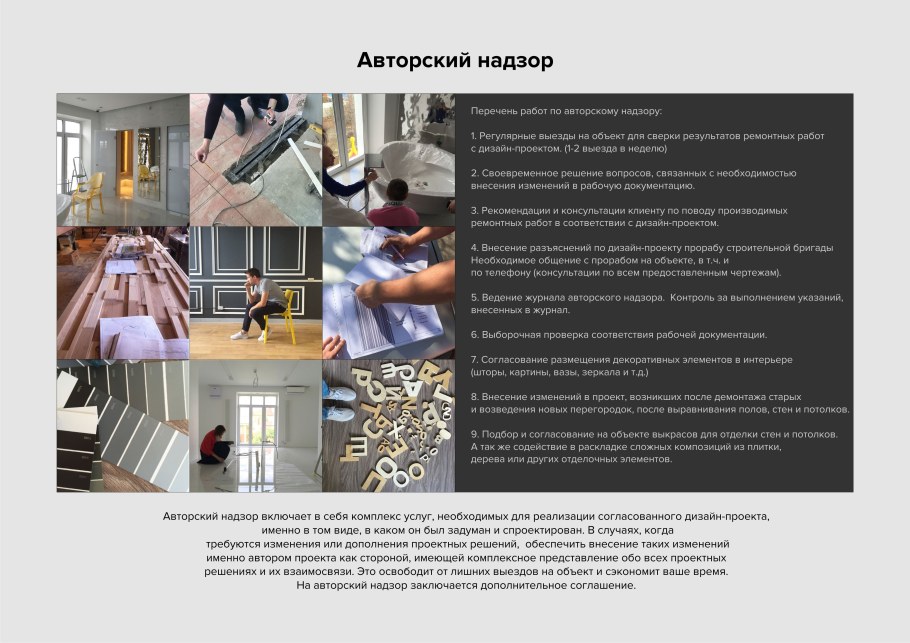 Авторский надзор

Перечень работ по авторскому надзору:

1. Регулярные выезды на объект для сверки результатов ремонтных работ с дизайн-проектом. (1-2 выезда в неделю)

2. Своевременное решение вопросов, связанных с необходимостью внесения изменений в рабочую документацию.

3. Рекомендации и консультации клиенту по поводу производимых ремонтных работ в соответствии с дизайн-проектом.

4. Внесение разъяснений по дизайн-проекту прорабу строительной бригады Необходимое общение с прорабом на объекте, в т.ч. и по телефону (консультации по всем предоставленным чертежам).

5. Ведение журнала авторского надзора. Контроль за выполнением указаний, внесенных в журнал.

6. Выборочная проверка соответствия рабочей документации.

7. Согласование размещения декоративных элементов в интерьере (шторы, картины, вазы, зеркала и т.д.)

8. Внесение изменений в проект, возникших после демонтажа старых и возведения новых перегородок, после выравнивания полов, стен и потолков.

9. Подбор и согласование на объекте выкрасов для отделки стен и потолков. А так же содействие в раскладке сложных композиций из плитки, дерева или других отделочных элементов.

Авторский надзор включает в себя комплекс услуг, необходимых для реализации согласованного дизайн-проекта, именно в том виде, в каком он был задуман и спроектирован. В случаях, когда требуются изменения или дополнения проектных решений, обеспечить внесение таких изменений именно автором проекта как стороной, имеющей комплексное представление обо всех проектных решениях и их взаимосвязи. Это освободит от лишних выездов на объект и сэкономит ваше время. На авторский надзор заключается дополнительное соглашение.