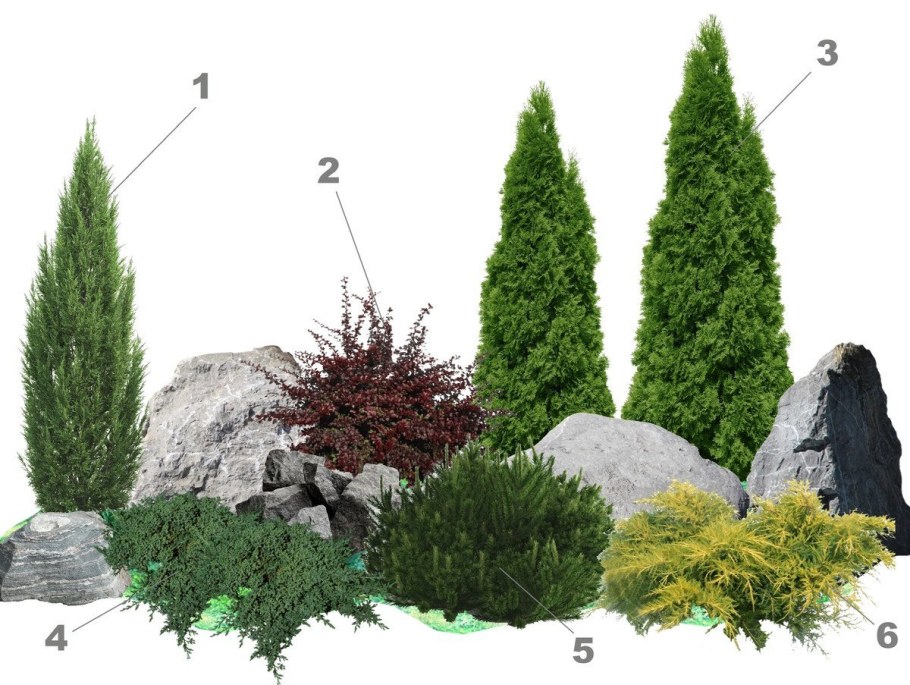 1
2
3
4
5
6