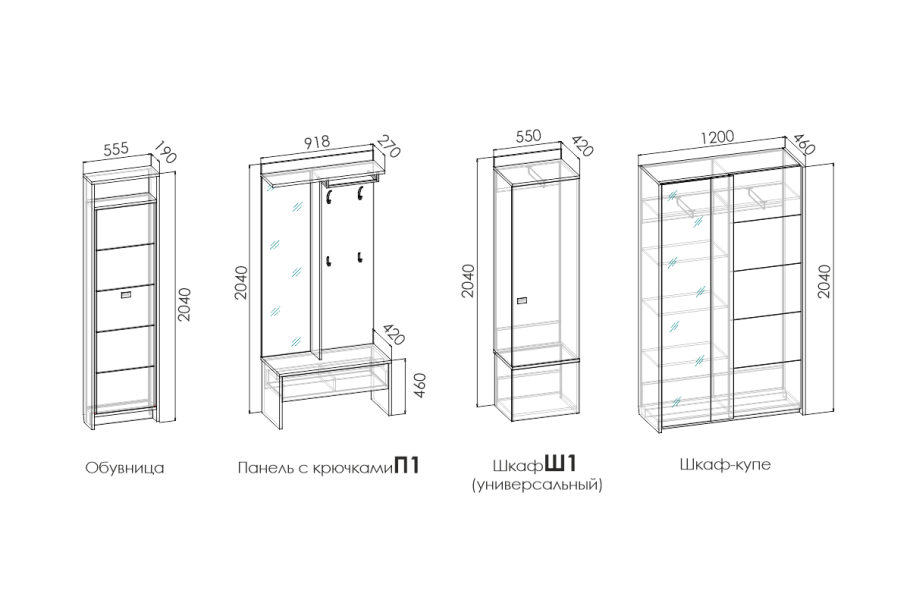 555
190
2040
Обувница

918
270
2040
420
460
Панель с крючками П1

550
420
2040
Шкаф Ш1
(универсальный)

1200
460
2040
Шкаф-купе