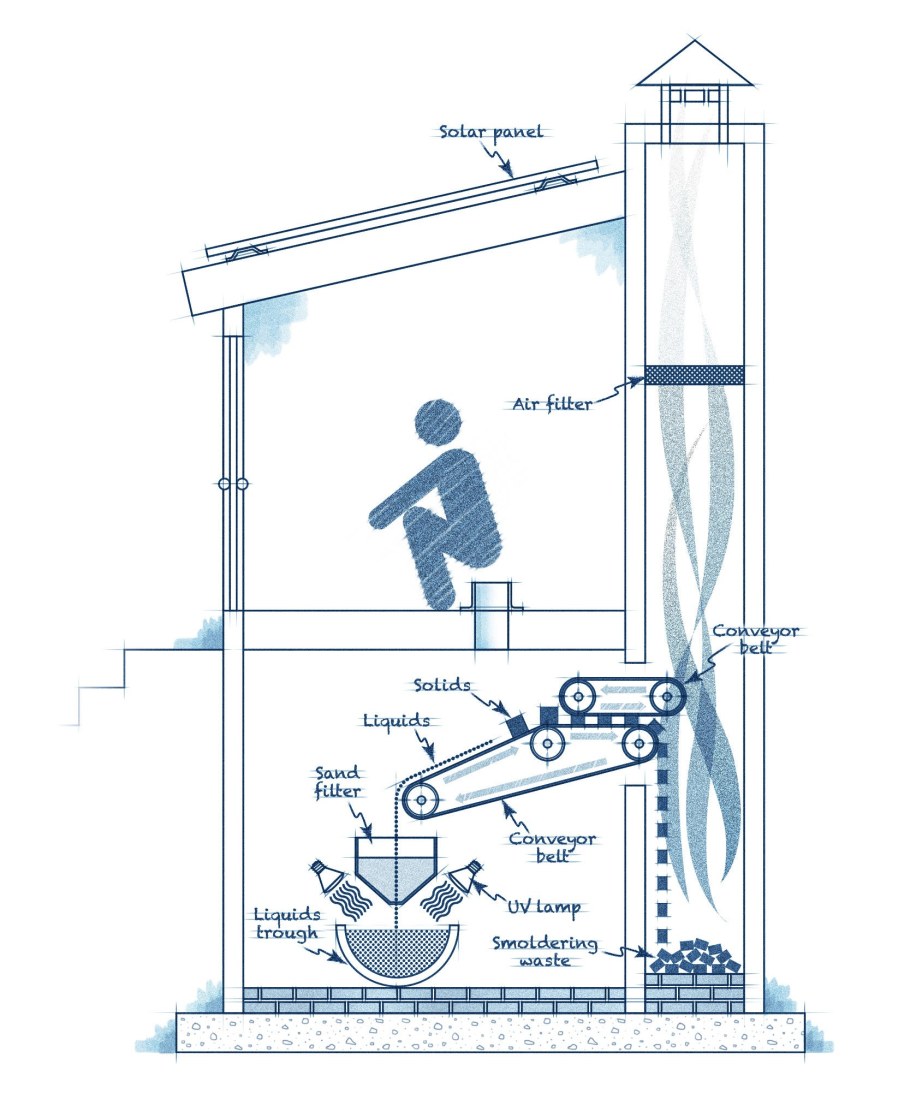 Solar panel

Air filter

Conveyor belt

Solids

Liquids

Sand filter

Conveyor belt

UV lamp

Liquids trough

Smoldering waste