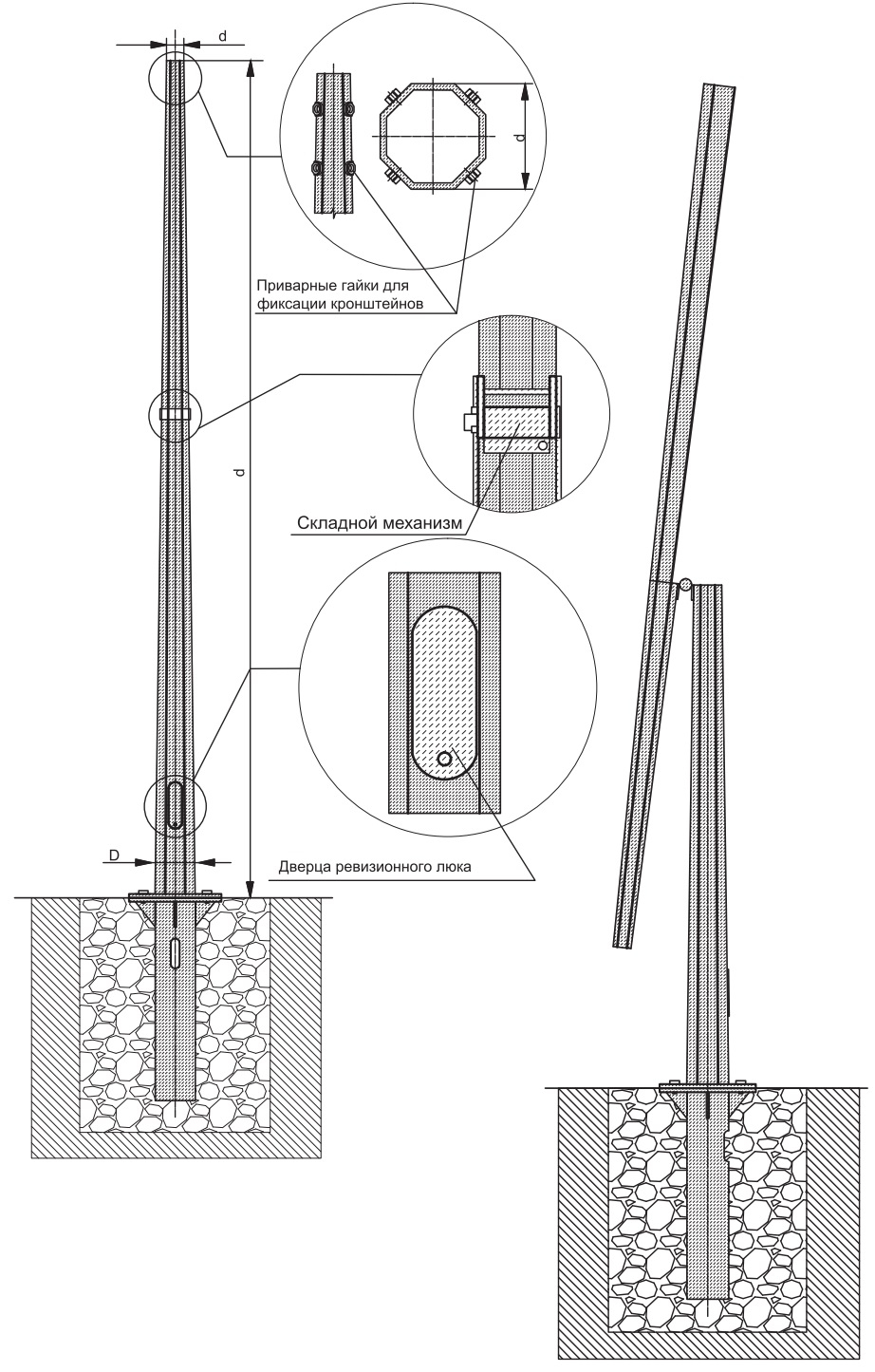 d

d

Приварные гайки для фиксации кронштейнов

d

Складной механизм

D

Дверца ревизионного люка