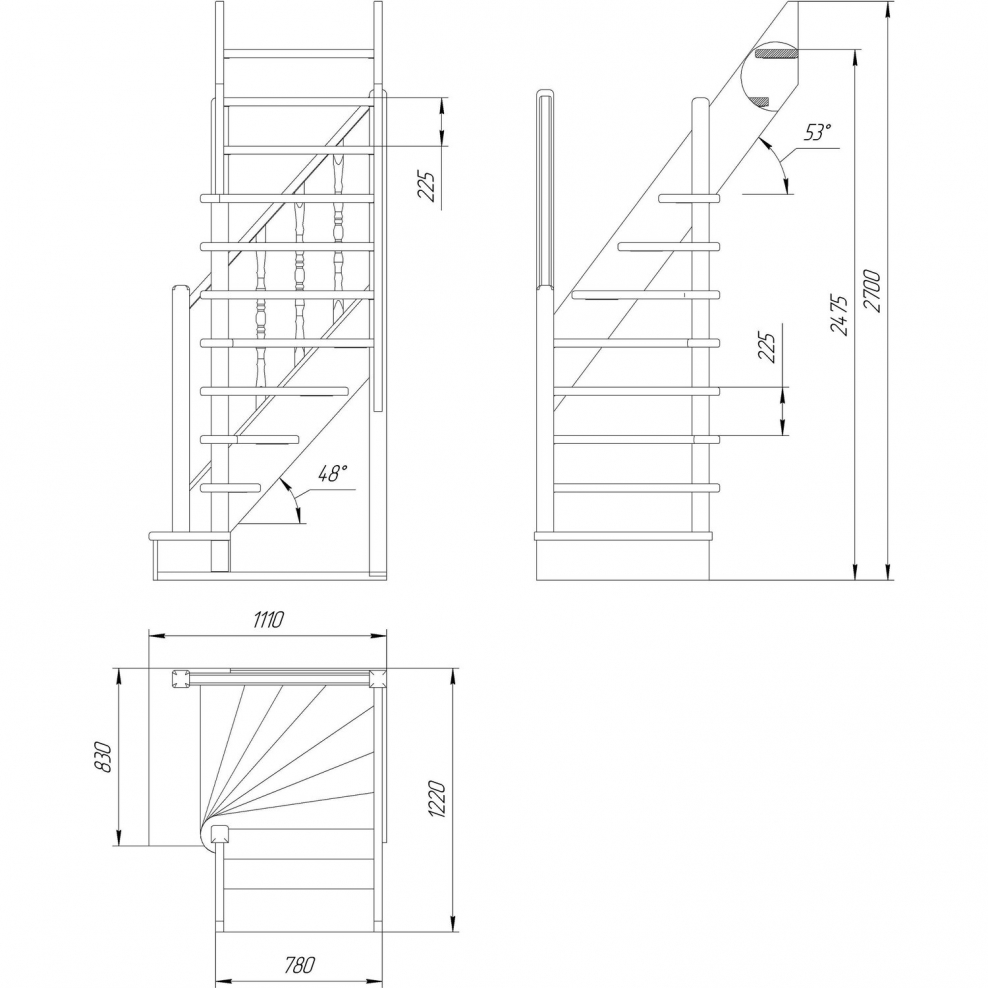 225
48°
53°
225
2475
2700
1110
830
1220
780