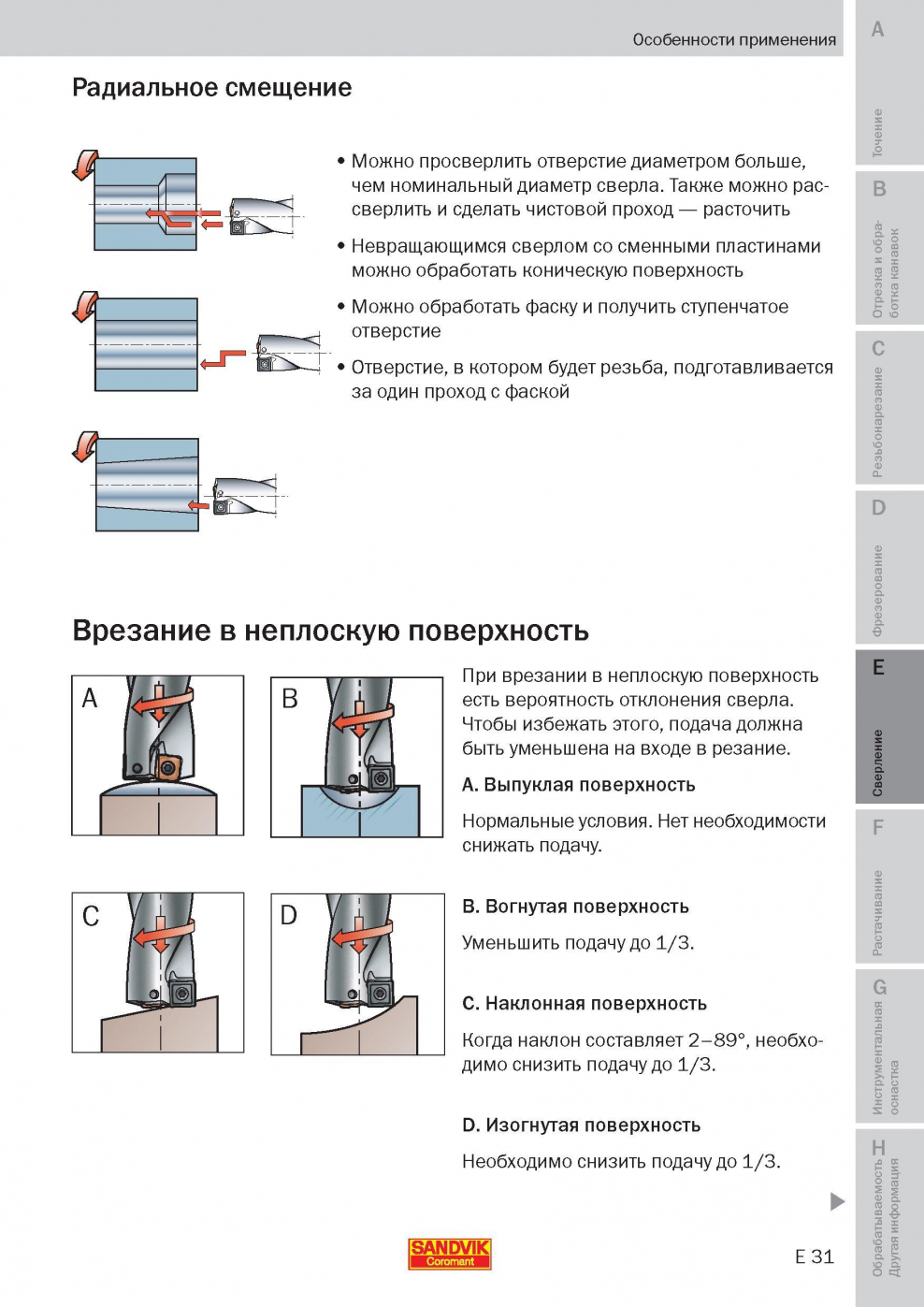 Особенности применения

Радиальное смещение

• Можно просверлить отверстие диаметром больше, чем номинальный диаметр сверла. Также можно рассверлить и сделать чистовой проход — расточить

• Невращающимся сверлом со сменными пластинами можно обработать коническую поверхность

• Можно обработать фаску и получить ступенчатое отверстие

• Отверстие, в котором будет резьба, подготавливается за один проход с фаской

Врезание в неплоскую поверхность

A

B

C

D

При врезании в неплоскую поверхность есть вероятность отклонения сверла. Чтобы избежать этого, подача должна быть уменьшена на входе в резание.

A. Выпуклая поверхность

Нормальные условия. Нет необходимости снижать подачу.

B. Вогнутая поверхность

Уменьшить подачу до 1/3.

C. Наклонная поверхность

Когда наклон составляет 2–89°, необходимо снизить подачу до 1/3.

D. Изогнутая поверхность

Необходимо снизить подачу до 1/3.

SANDVIK Coromant

E 31

A
Точение
B
Отрезка и обработка канавок
C
Резьбонарезание
D
Фрезерование
E
Сверление
F
Растачивание
G
Инструментальная оснастка
H
Обрабатываемость Другая информация