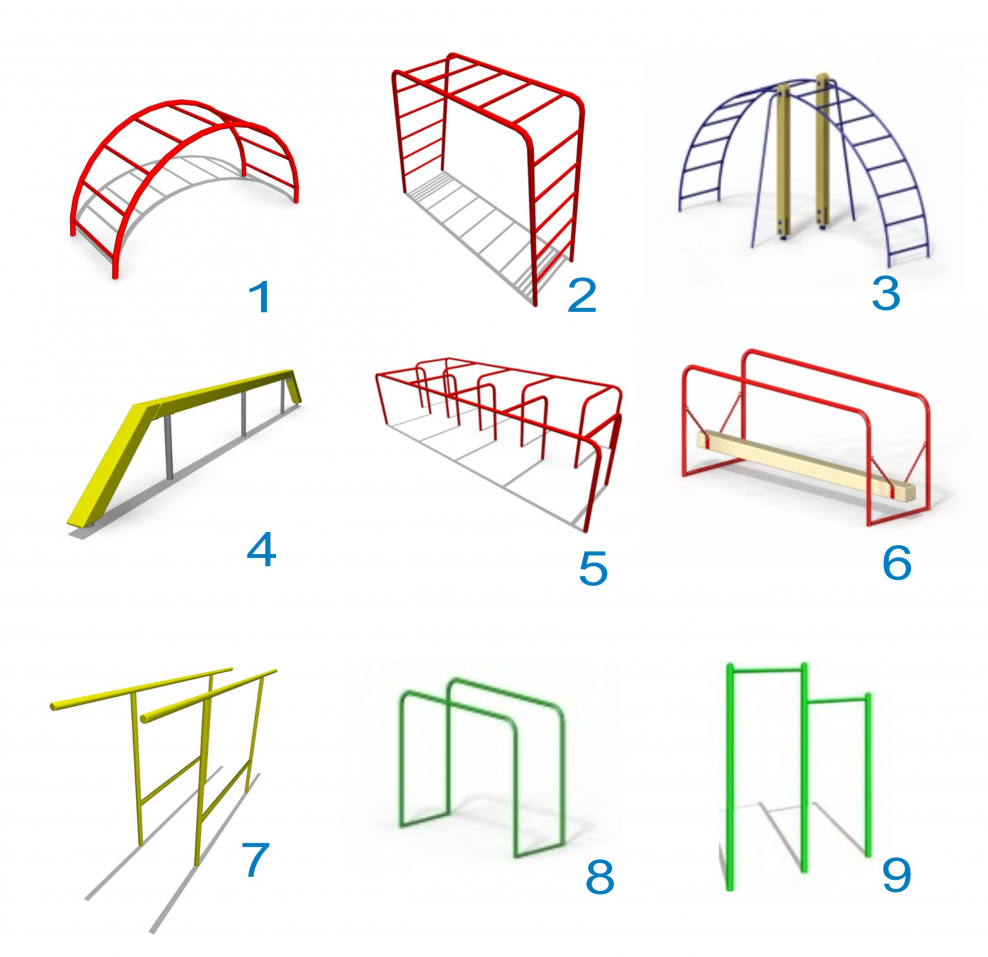 1
2
3
4
5
6
7
8
9