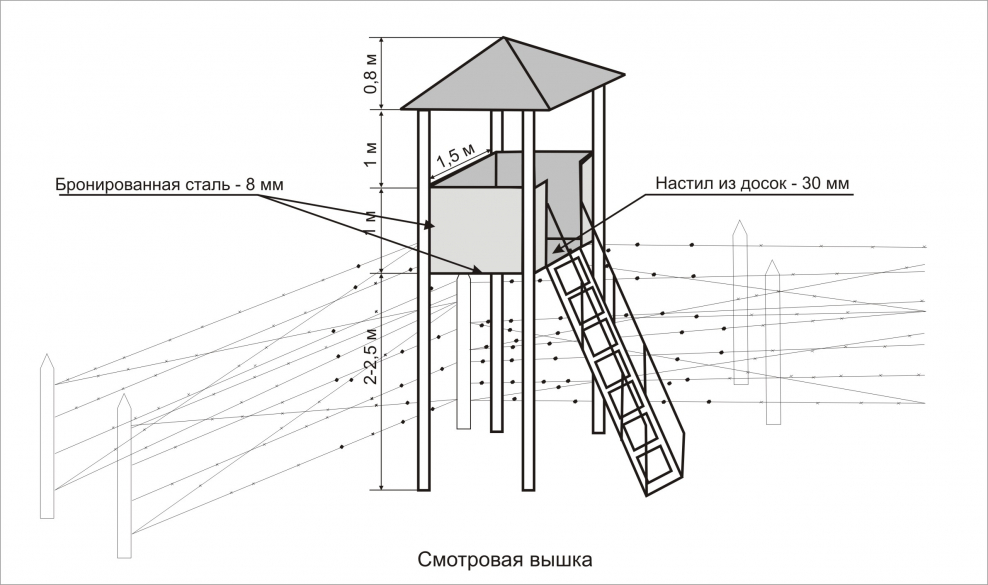 0,8 м

1 м

1,5 м

Бронированная сталь - 8 мм

Настил из досок - 30 мм

1 м

2-2,5 м

Смотровая вышка